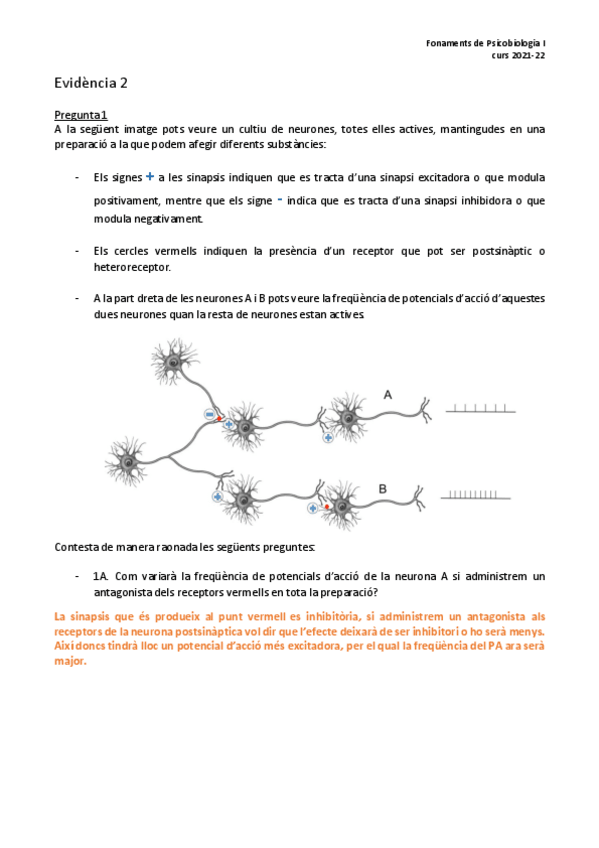 Fonaments de Psicobiologia I
curs 2021-22

Evidència 2

Pregunta 1
A la següent imatge pots veure un cultiu de neurones, totes elles actives, mantingudes en una preparació a la que podem afegir diferents substàncies:

- Els signes + a les sinapsis indiquen que es tracta d'una sinapsi excitadora o que modula positivament, mentre que els signe - indica que es tracta d'una sinapsi inhibidora o que modula negativament.

- Els cercles vermells indiquen la presència d'un receptor que pot ser postsinàptic o heteroreceptor.

- A la part dreta de les neurones A i B pots veure la freqüència de potencials d'acció d'aquestes dues neurones quan la resta de neurones estan actives.

A

B

Contesta de manera raonada les següents preguntes:

- 1A. Com variarà la freqüència de potencials d'acció de la neurona A si administrem un antagonista dels receptors vermells en tota la preparació?

La sinapsis que és produeix al punt vermell es inhibitòria, si administrem un antagonista als receptors de la neurona postsinàptica vol dir que l'efecte deixarà de ser inhibitori o ho serà menys. Així doncs tindrà lloc un potencial d'acció més excitadora, per el qual la freqüència del PA ara serà major.