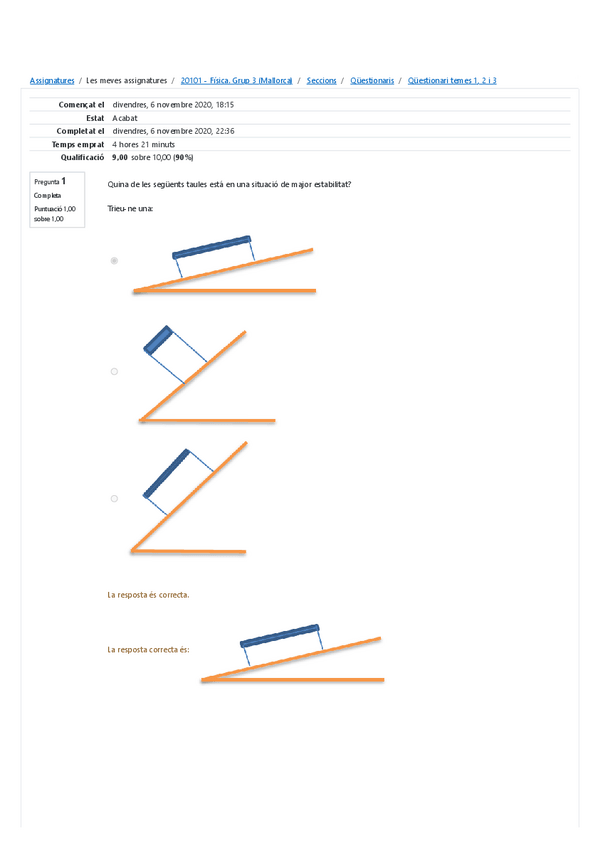 Assignatures / Les meves assignatures / 20101 - Física. Grup 3 (Mallorca) / Seccions / Qüestionaris / Qüestionari temes 1, 2 i 3

| | |
|---|---|
| Començat el | divendres, 6 novembre 2020, 18:15 |
| Estat | Acabat |
| Completat el | divendres, 6 novembre 2020, 22:36 |
| Temps emprat | 4 hores 21 minuts |
| Qualificació | 9,00 sobre 10,00 (90%) |

Pregunta 1
Completa
Puntuació 1,00 sobre 1,00

Quina de les següents taules està en una situació de major estabilitat?

Trieu-ne una:

La resposta és correcta.

La resposta correcta és: