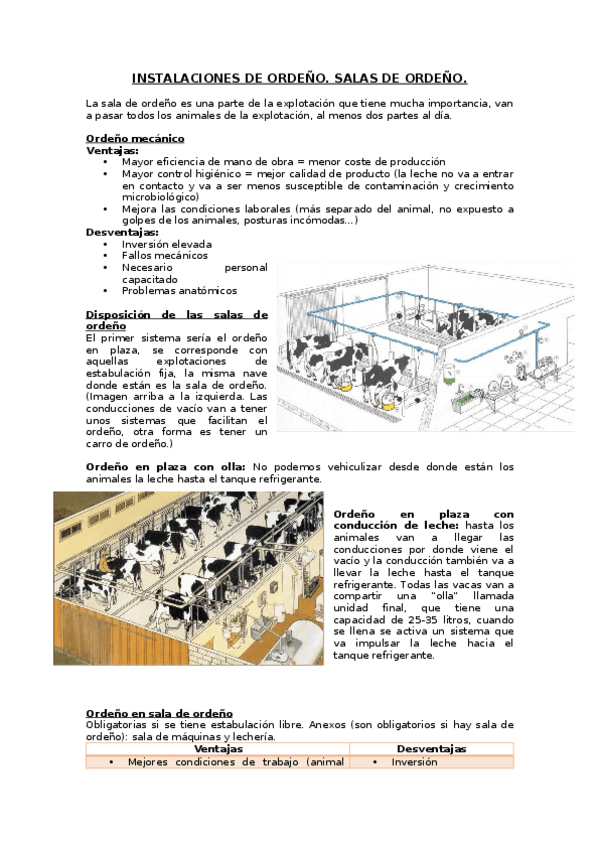 INSTALACIONES DE ORDEÑO. SALAS DE ORDEÑO.

La sala de ordeño es una parte de la explotación que tiene mucha importancia, van a pasar todos los animales de la explotación, al menos dos partes al día.

Ordeño mecánico
Ventajas:
• Mayor eficiencia de mano de obra = menor coste de producción
• Mayor control higiénico = mejor calidad de producto (la leche no va a entrar en contacto y va a ser menos susceptible de contaminación y crecimiento microbiológico)
• Mejora las condiciones laborales (más separado del animal, no expuesto a golpes de los animales, posturas incómodas...)
Desventajas:
• Inversión elevada
• Fallos mecánicos
• Necesario personal capacitado
• Problemas anatómicos

Disposición de las salas de ordeño
El primer sistema sería el ordeño en plaza, se corresponde con aquellas explotaciones de estabulación fija, la misma nave donde están es la sala de ordeño. (Imagen arriba a la izquierda. Las conducciones de vacío van a tener unos sistemas que facilitan el ordeño, otra forma es tener un carro de ordeño.)

Ordeño en plaza con olla: No podemos vehiculizar desde donde están los animales la leche hasta el tanque refrigerante.

Ordeño en plaza con conducción de leche: hasta los animales van a llegar las conducciones por donde viene el vacío y la conducción también va a llevar la leche hasta el tanque refrigerante. Todas las vacas van a compartir una "olla" llamada unidad final, que tiene una capacidad de 25-35 litros, cuando se llena se activa un sistema que va impulsar la leche hacia el tanque refrigerante.

Ordeño en sala de ordeño
Obligatorias si se tiene estabulación libre. Anexos (son obligatorios si hay sala de ordeño): sala de máquinas y lechería.

| Ventajas | Desventajas |
|---|---|
| • Mejores condiciones de trabajo (animal | • Inversión |