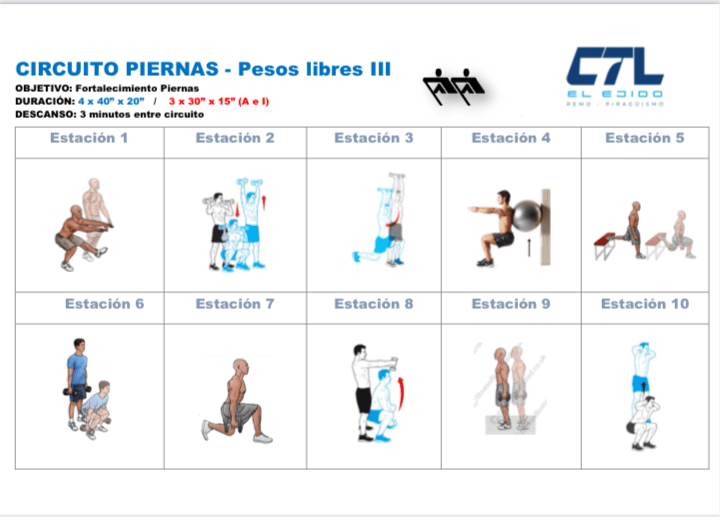 CIRCUITO PIERNAS - Pesos libres III

OBJETIVO: Fortalecimiento Piernas
DURACIÓN: 4 x 40" x 20" / 3 x 30" x 15" (A e I)
DESCANSO: 3 minutos entre circuito

CTL
EL EJIDO
REMO - PIRAGÜISMO

| Estación 1 | Estación 2 | Estación 3 | Estación 4 | Estación 5 |
|---|---|---|---|---|
| | | | | |
| Estación 6 | Estación 7 | Estación 8 | Estación 9 | Estación 10 |
| | | | | |