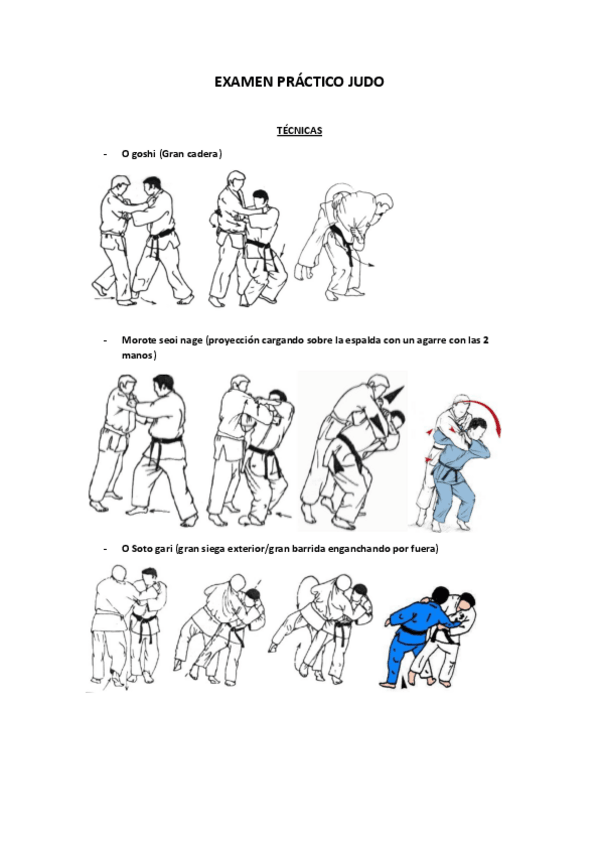 EXAMEN PRÁCTICO JUDO

TÉCNICAS

- O goshi (Gran cadera)

- Morote seoi nage (proyección cargando sobre la espalda con un agarre con las 2 manos)

- O Soto gari (gran siega exterior/gran barrida enganchando por fuera)