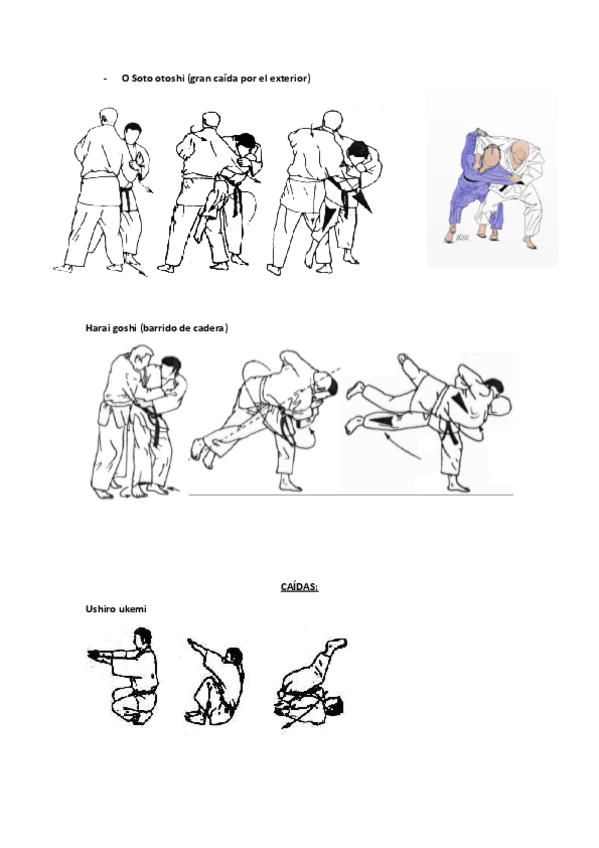 - O Soto otoshi (gran caída por el exterior)

Harai goshi (barrido de cadera)

CAÍDAS:

Ushiro ukemi