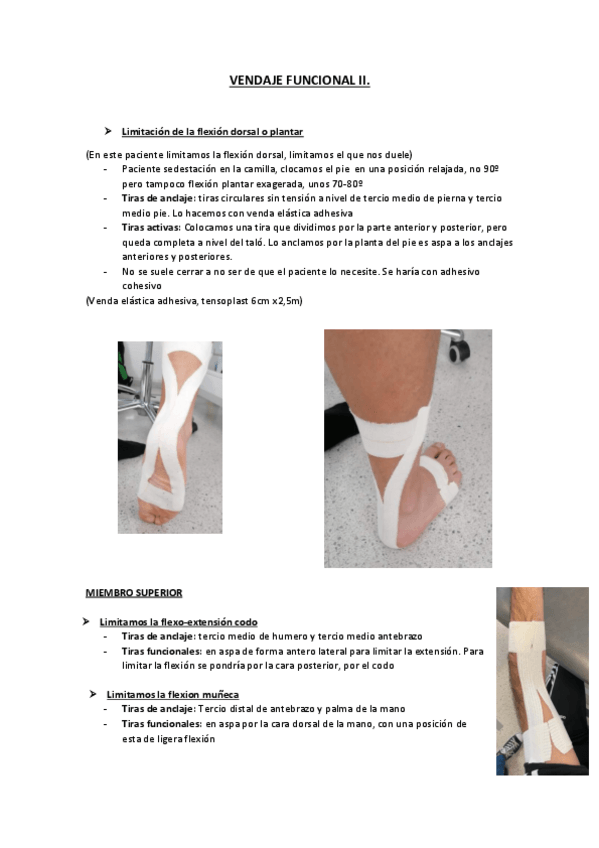 VENDAJE FUNCIONAL II.

➤ Limitación de la flexión dorsal o plantar

(En este paciente limitamos la flexión dorsal, limitamos el que nos duele)
- Paciente sedestación en la camilla, clocamos el pie en una posición relajada, no 90º pero tampoco flexión plantar exagerada, unos 70-80º
- Tiras de anclaje: tiras circulares sin tensión a nivel de tercio medio de pierna y tercio medio pie. Lo hacemos con venda elástica adhesiva
- Tiras activas: Colocamos una tira que dividimos por la parte anterior y posterior, pero queda completa a nivel del taló. Lo anclamos por la planta del pie es aspa a los anclajes anteriores y posteriores.
- No se suele cerrar a no ser de que el paciente lo necesite. Se haría con adhesivo cohesivo

(Venda elástica adhesiva, tensoplast 6cm x2,5m)

MIEMBRO SUPERIOR

➤ Limitamos la flexo-extensión codo
- Tiras de anclaje: tercio medio de humero y tercio medio antebrazo
- Tiras funcionales: en aspa de forma antero lateral para limitar la extensión. Para limitar la flexión se pondría por la cara posterior, por el codo

➤ Limitamos la flexion muñeca
- Tiras de anclaje: Tercio distal de antebrazo y palma de la mano
- Tiras funcionales: en aspa por la cara dorsal de la mano, con una posición de esta de ligera flexión