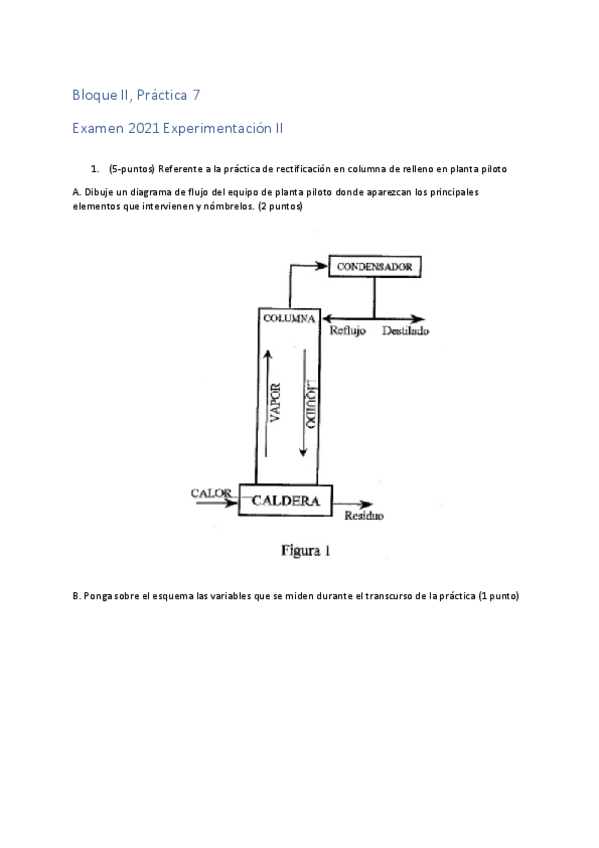 Bloque II, Práctica 7

Examen 2021 Experimentación II

1. (5-puntos) Referente a la práctica de rectificación en columna de relleno en planta piloto

A. Dibuje un diagrama de flujo del equipo de planta piloto donde aparezcan los principales elementos que intervienen y nómbrelos. (2 puntos)

CONDENSADOR

COLUMNA

Reflujo

Destilado

VAPOR

LÍQUIDO

CALOR

CALDERA

Residuo

Figura 1

B. Ponga sobre el esquema las variables que se miden durante el transcurso de la práctica (1 punto)