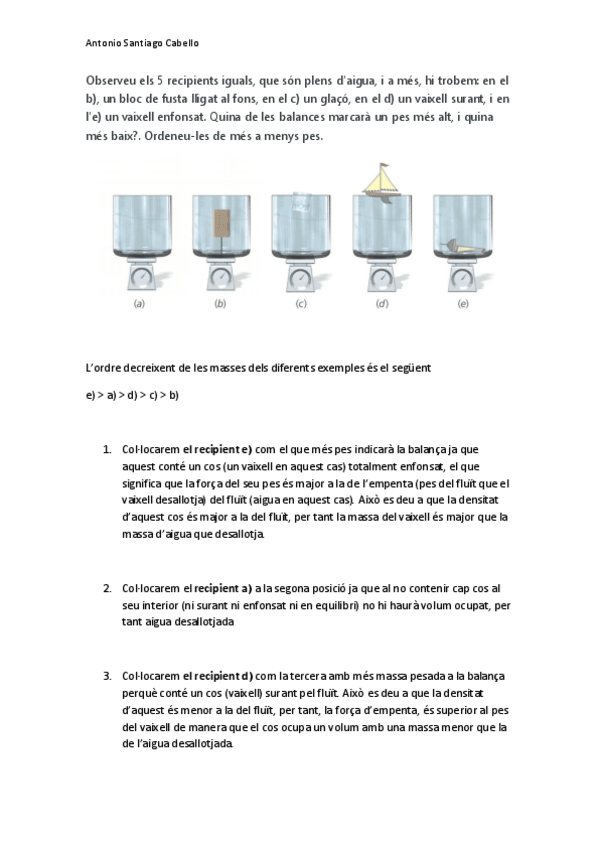 Antonio Santiago Cabello

Observeu els 5 recipients iguals, que són plens d'aigua, i a més, hi trobem: en el b), un bloc de fusta lligat al fons, en el c) un glaçó, en el d) un vaixell surant, i en l'e) un vaixell enfonsat. Quina de les balances marcarà un pes més alt, i quina més baix?. Ordeneu-les de més a menys pes.

(a) (b) (c) (d) (e)

L'ordre decreixent de les masses dels diferents exemples és el següent

e) > a) > d) > c) > b)

1. Col·locarem el recipient e) com el que més pes indicarà la balança ja que aquest conté un cos (un vaixell en aquest cas) totalment enfonsat, el que significa que la força del seu pes és major a la de l'empenta (pes del fluït que el vaixell desallotja) del fluït (aigua en aquest cas). Això es deu a que la densitat d'aquest cos és major a la del fluït, per tant la massa del vaixell és major que la massa d'aigua que desallotja.

2. Col·locarem el recipient a) a la segona posició ja que al no contenir cap cos al seu interior (ni surant ni enfonsat ni en equilibri) no hi haurà volum ocupat, per tant aigua desallotjada

3. Col·locarem el recipient d) com la tercera amb més massa pesada a la balança perquè conté un cos (vaixell) surant pel fluït. Això es deu a que la densitat d'aquest és menor a la del fluït, per tant, la força d'empenta, és superior al pes del vaixell de manera que el cos ocupa un volum amb una massa menor que la de l'aigua desallotjada.