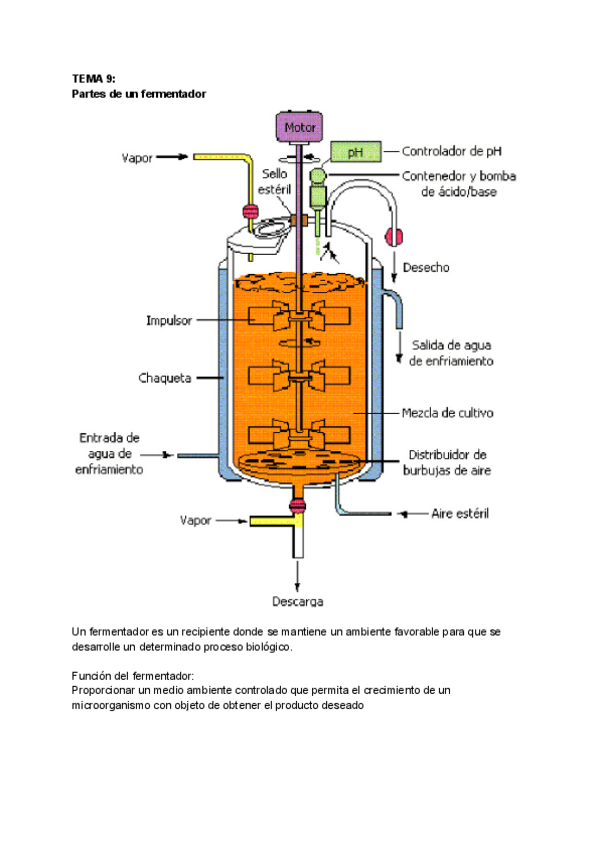 TEMA 9:
Partes de un fermentador

Motor
Vapor
pH
Controlador de pH
Sello estéril
Contenedor y bomba de ácido/base
Desecho
Impulsor
Salida de agua de enfriamiento
Chaqueta
Mezcla de cultivo
Entrada de agua de enfriamiento
Distribuidor de burbujas de aire
Vapor
Aire estéril
Descarga

Un fermentador es un recipiente donde se mantiene un ambiente favorable para que se desarrolle un determinado proceso biológico.

Función del fermentador:
Proporcionar un medio ambiente controlado que permita el crecimiento de un microorganismo con objeto de obtener el producto deseado