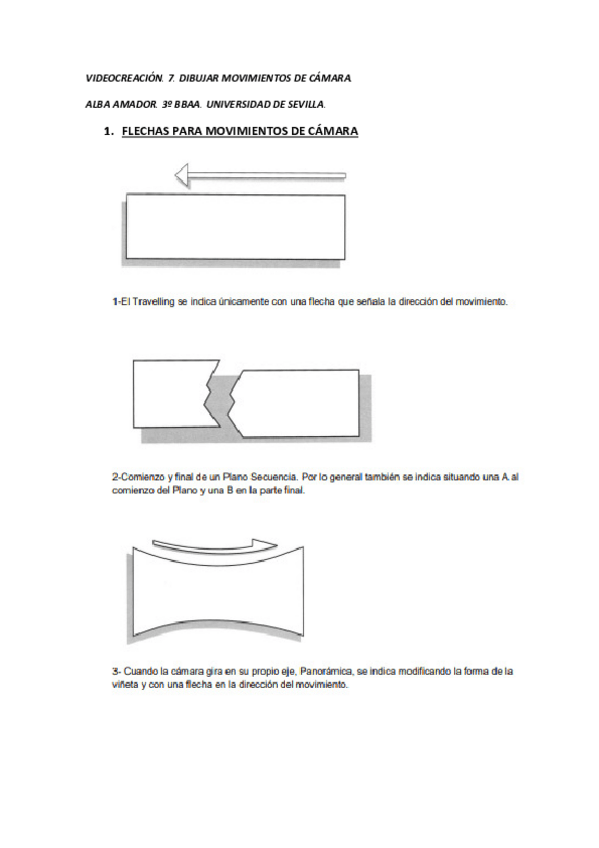 VIDEOCREACIÓN. 7. DIBUJAR MOVIMIENTOS DE CÁMARA

ALBA AMADOR. 3º BBAA. UNIVERSIDAD DE SEVILLA.

1. FLECHAS PARA MOVIMIENTOS DE CÁMARA

1-El Travelling se indica únicamente con una flecha que señala la dirección del movimiento.

2-Comienzo y final de un Plano Secuencia. Por lo general también se indica situando una A al comienzo del Plano y una B en la parte final.

3- Cuando la cámara gira en su propio eje, Panorámica, se indica modificando la forma de la viñeta y con una flecha en la dirección del movimiento.