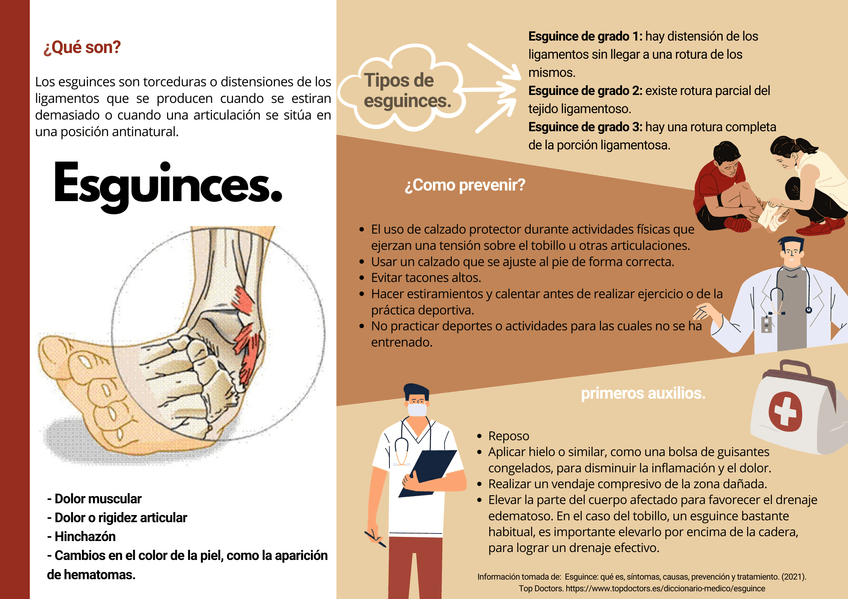 ¿Qué son?

Los esguinces son torceduras o distensiones de los ligamentos que se producen cuando se estiran demasiado o cuando una articulación se sitúa en una posición antinatural.

Esguinces.

- Dolor muscular
- Dolor o rigidez articular
- Hinchazón
- Cambios en el color de la piel, como la aparición de hematomas.

Tipos de esguinces.

Esguince de grado 1: hay distensión de los ligamentos sin llegar a una rotura de los mismos.
Esguince de grado 2: existe rotura parcial del tejido ligamentoso.
Esguince de grado 3: hay una rotura completa de la porción ligamentosa.

¿Como prevenir?

- El uso de calzado protector durante actividades físicas que ejerzan una tensión sobre el tobillo u otras articulaciones.
- Usar un calzado que se ajuste al pie de forma correcta.
- Evitar tacones altos.
- Hacer estiramientos y calentar antes de realizar ejercicio o de la práctica deportiva.
- No practicar deportes o actividades para las cuales no se ha entrenado.

primeros auxilios.

- Reposo
- Aplicar hielo o similar, como una bolsa de guisantes congelados, para disminuir la inflamación y el dolor.
- Realizar un vendaje compresivo de la zona dañada.
- Elevar la parte del cuerpo afectado para favorecer el drenaje edematoso. En el caso del tobillo, un esguince bastante habitual, es importante elevarlo por encima de la cadera, para lograr un drenaje efectivo.

Información tomada de: Esguince: qué es, síntomas, causas, prevención y tratamiento. (2021). Top Doctors. https://www.topdoctors.es/diccionario-medico/esguince