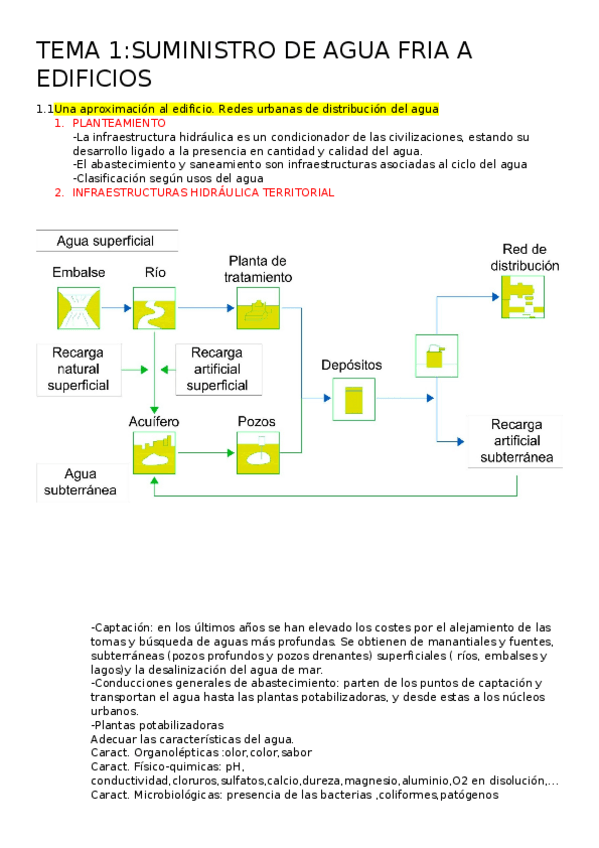 TEMA 1:SUMINISTRO DE AGUA FRIA A EDIFICIOS

1.1Una aproximación al edificio. Redes urbanas de distribución del agua

1. PLANTEAMIENTO
-La infraestructura hidráulica es un condicionador de las civilizaciones, estando su desarrollo ligado a la presencia en cantidad y calidad del agua.
-El abastecimiento y saneamiento son infraestructuras asociadas al ciclo del agua
-Clasificación según usos del agua
2. INFRAESTRUCTURAS HIDRÁULICA TERRITORIAL

Agua superficial
Embalse
Río
Planta de tratamiento
Red de distribución
Recarga natural superficial
Recarga artificial superficial
Depósitos
Acuífero
Pozos
Recarga artificial subterránea
Agua subterránea

-Captación: en los últimos años se han elevado los costes por el alejamiento de las tomas y búsqueda de aguas más profundas. Se obtienen de manantiales y fuentes, subterráneas (pozos profundos y pozos drenantes) superficiales ( ríos, embalses y lagos)y la desalinización del agua de mar.
-Conducciones generales de abastecimiento: parten de los puntos de captación y transportan el agua hasta las plantas potabilizadoras, y desde estas a los núcleos urbanos.
-Plantas potabilizadoras
Adecuar las características del agua.
Caract. Organolépticas :olor,color,sabor
Caract. Físico-quimicas: pH, conductividad,cloruros,sulfatos,calcio,dureza,magnesio,aluminio,O2 en disolución,...
Caract. Microbiológicas: presencia de las bacterias ,coliformes,patógenos