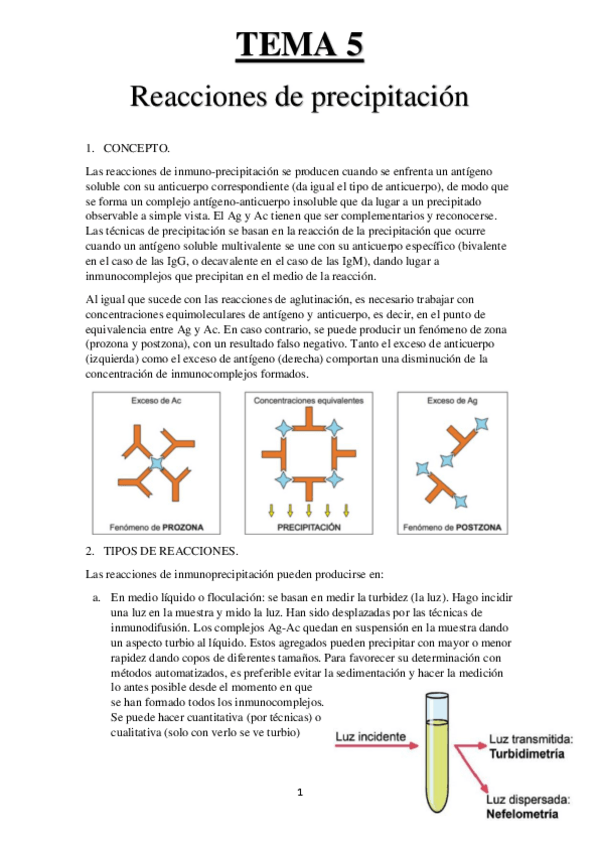 TEMA 5

Reacciones de precipitación

1. CONCEPTO.

Las reacciones de inmuno-precipitación se producen cuando se enfrenta un antígeno soluble con su anticuerpo correspondiente (da igual el tipo de anticuerpo), de modo que se forma un complejo antígeno-anticuerpo insoluble que da lugar a un precipitado observable a simple vista. El Ag y Ac tienen que ser complementarios y reconocerse. Las técnicas de precipitación se basan en la reacción de la precipitación que ocurre cuando un antígeno soluble multivalente se une con su anticuerpo específico (bivalente en el caso de las IgG, o decavalente en el caso de las IgM), dando lugar a inmunocomplejos que precipitan en el medio de la reacción.

Al igual que sucede con las reacciones de aglutinación, es necesario trabajar con concentraciones equimoleculares de antígeno y anticuerpo, es decir, en el punto de equivalencia entre Ag y Ac. En caso contrario, se puede producir un fenómeno de zona (prozona y postzona), con un resultado falso negativo. Tanto el exceso de anticuerpo (izquierda) como el exceso de antígeno (derecha) comportan una disminución de la concentración de inmunocomplejos formados.

Exceso de Ac

Fenómeno de PROZONA

Concentraciones equivalentes

PRECIPITACIÓN

Exceso de Ag

Fenómeno de POSTZONA

2. TIPOS DE REACCIONES.

Las reacciones de inmunoprecipitación pueden producirse en:

a. En medio líquido o floculación: se basan en medir la turbidez (la luz). Hago incidir una luz en la muestra y mido la luz. Han sido desplazadas por las técnicas de inmunodifusión. Los complejos Ag-Ac quedan en suspensión en la muestra dando un aspecto turbio al líquido. Estos agregados pueden precipitar con mayor o menor rapidez dando copos de diferentes tamaños. Para favorecer su determinación con métodos automatizados, es preferible evitar la sedimentación y hacer la medición lo antes posible desde el momento en que se han formado todos los inmunocomplejos. Se puede hacer cuantitativa (por técnicas) o cualitativa (solo con verlo se ve turbio)

Luz incidente

Luz transmitida: Turbidimetría

Luz dispersada: Nefelometría

1