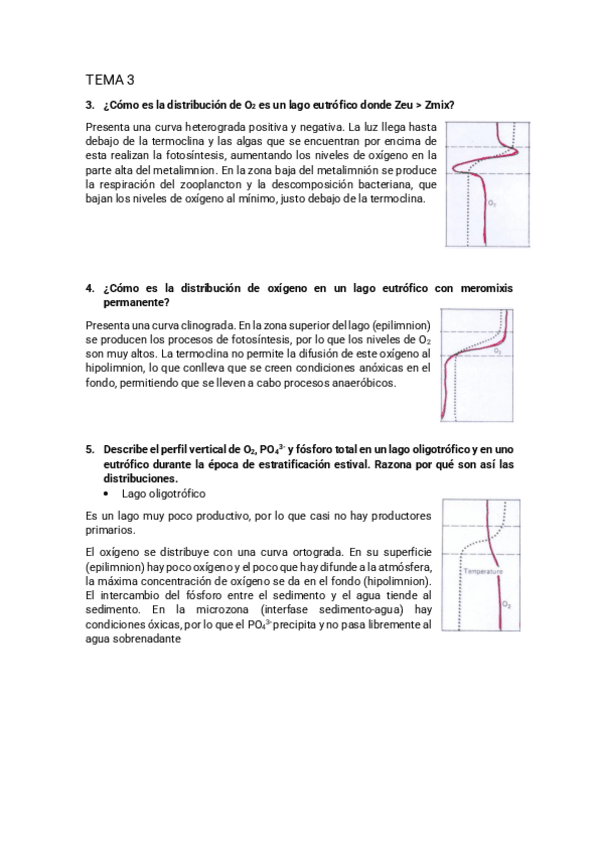 TEMA 3

3. ¿Cómo es la distribución de $O_2$ es un lago eutrófico donde Zeu > Zmix?

Presenta una curva heterograda positiva y negativa. La luz llega hasta debajo de la termoclina y las algas que se encuentran por encima de esta realizan la fotosíntesis, aumentando los niveles de oxígeno en la parte alta del metalimnion. En la zona baja del metalimnión se produce la respiración del zooplancton y la descomposición bacteriana, que bajan los niveles de oxígeno al mínimo, justo debajo de la termoclina.

$O_2$

4. ¿Cómo es la distribución de oxígeno en un lago eutrófico con meromixis permanente?

Presenta una curva clinograda. En la zona superior del lago (epilimnion) se producen los procesos de fotosíntesis, por lo que los niveles de $O_2$ son muy altos. La termoclina no permite la difusión de este oxígeno al hipolimnion, lo que conlleva que se creen condiciones anóxicas en el fondo, permitiendo que se lleven a cabo procesos anaeróbicos.

$O_2$

5. Describe el perfil vertical de $O_2$, $PO_4^{3-}$ y fósforo total en un lago oligotrófico y en uno eutrófico durante la época de estratificación estival. Razona por qué son así las distribuciones.

• Lago oligotrófico

Es un lago muy poco productivo, por lo que casi no hay productores primarios.

El oxígeno se distribuye con una curva ortograda. En su superficie (epilimnion) hay poco oxígeno y el poco que hay difunde a la atmósfera, la máxima concentración de oxígeno se da en el fondo (hipolimnion). El intercambio del fósforo entre el sedimento y el agua tiende al sedimento. En la microzona (interfase sedimento-agua) hay condiciones óxicas, por lo que el $PO_4^{3-}$ precipita y no pasa libremente al agua sobrenadante

Temperature

$O_2$