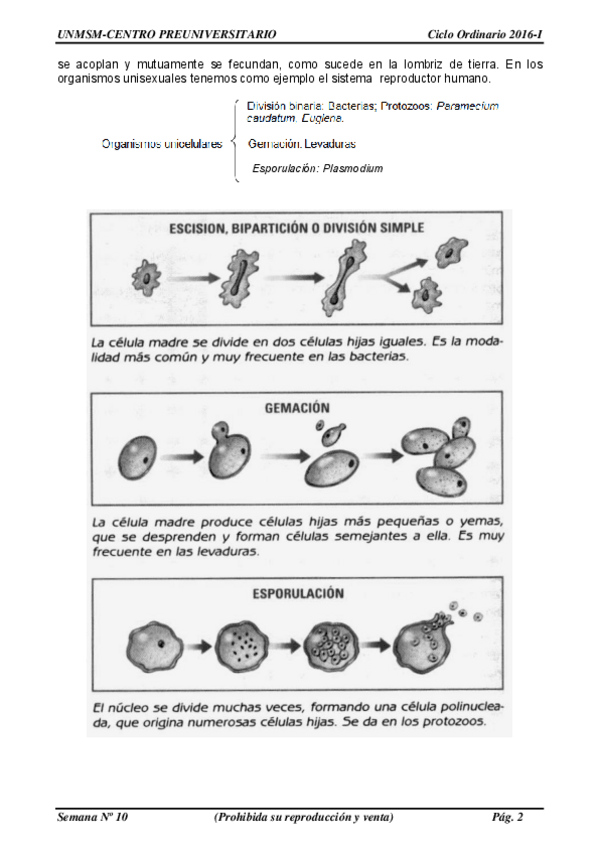 UNMSM-CENTRO PREUNIVERSITARIO

Ciclo Ordinario 2016-I

se acoplan y mutuamente se fecundan, como sucede en la lombriz de tierra. En los organismos unisexuales tenemos como ejemplo el sistema reproductor humano.

Organismos unicelulares

División binaria: Bacterias; Protozoos: Paramecium caudatum, Euglena.

Gemación. Levaduras

Esporulación: Plasmodium

ESCISION, BIPARTICIÓN O DIVISIÓN SIMPLE

La célula madre se divide en dos células hijas iguales. Es la modalidad más común y muy frecuente en las bacterias.

GEMACIÓN

La célula madre produce células hijas más pequeñas o yemas, que se desprenden y forman células semejantes a ella. Es muy frecuente en las levaduras.

ESPORULACIÓN

El núcleo se divide muchas veces, formando una célula polinucleada, que origina numerosas células hijas. Se da en los protozoos.

Semana Nº 10

(Prohibida su reproducción y venta)

Pág. 2