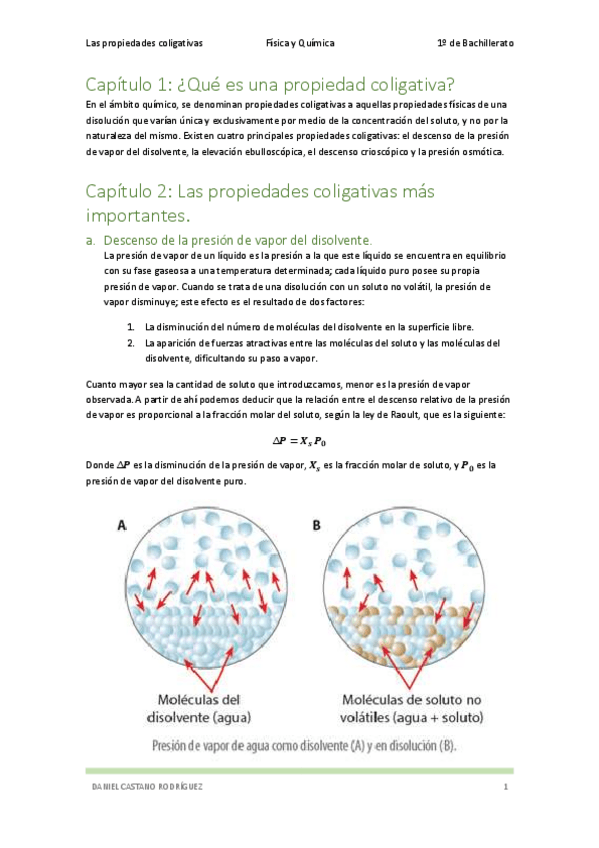 Las propiedades coligativas Física y Química 1º de Bachillerato

Capítulo 1: ¿Qué es una propiedad coligativa?

En el ámbito químico, se denominan propiedades coligativas a aquellas propiedades físicas de una disolución que varían única y exclusivamente por medio de la concentración del soluto, y no por la naturaleza del mismo. Existen cuatro principales propiedades coligativas: el descenso de la presión de vapor del disolvente, la elevación ebulloscópica, el descenso crioscópico y la presión osmótica.

Capítulo 2: Las propiedades coligativas más importantes.

a. Descenso de la presión de vapor del disolvente.

La presión de vapor de un líquido es la presión a la que este líquido se encuentra en equilibrio con su fase gaseosa a una temperatura determinada; cada líquido puro posee su propia presión de vapor. Cuando se trata de una disolución con un soluto no volátil, la presión de vapor disminuye; este efecto es el resultado de dos factores:

1. La disminución del número de moléculas del disolvente en la superficie libre.
2. La aparición de fuerzas atractivas entre las moléculas del soluto y las moléculas del disolvente, dificultando su paso a vapor.

Cuanto mayor sea la cantidad de soluto que introduzcamos, menor es la presión de vapor observada. A partir de ahí podemos deducir que la relación entre el descenso relativo de la presión de vapor es proporcional a la fracción molar del soluto, según la ley de Raoult, que es la siguiente:

$\Delta P = X_s P_0$

Donde $\Delta P$ es la disminución de la presión de vapor, $X_s$ es la fracción molar de soluto, y $P_0$ es la presión de vapor del disolvente puro.

A B

Moléculas del disolvente (agua)

Moléculas de soluto no volátiles (agua + soluto)

Presión de vapor de agua como disolvente (A) y en disolución (B).

DANIEL CASTANO RODRÍGUEZ 1