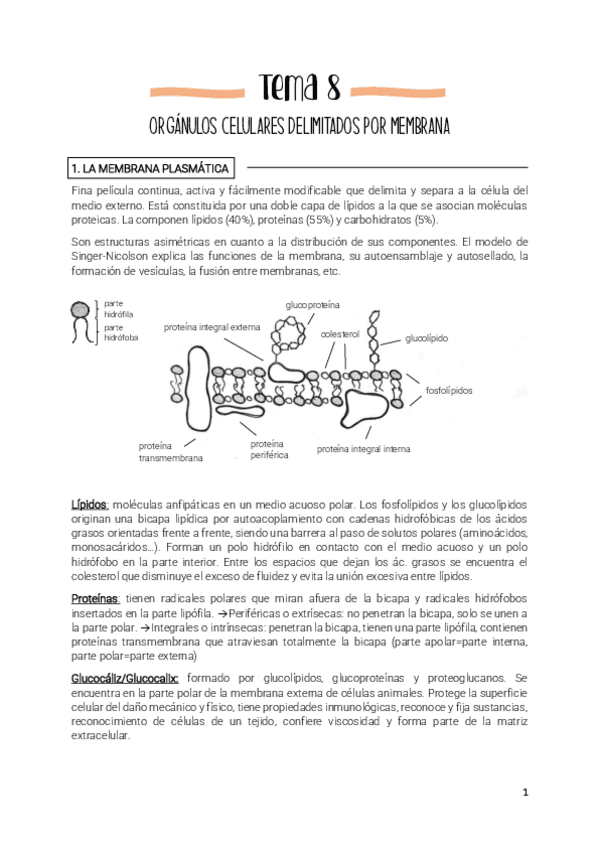 Tema 8

ORGÁNULOS CELULARES DELIMITADOS POR MEMBRANA

1. LA MEMBRANA PLASMÁTICA

Fina película continua, activa y fácilmente modificable que delimita y separa a la célula del medio externo. Está constituida por una doble capa de lípidos a la que se asocian moléculas proteicas. La componen lípidos (40%), proteínas (55%) y carbohidratos (5%).

Son estructuras asimétricas en cuanto a la distribución de sus componentes. El modelo de Singer-Nicolson explica las funciones de la membrana, su autoensamblaje y autosellado, la formación de vesículas, la fusión entre membranas, etc.

parte hidrófila
parte hidrófoba
proteína integral externa
glucoproteína
colesterol
glucolípido
fosfolípidos
proteína transmembrana
proteína periférica
proteína integral interna

Lípidos: moléculas anfipáticas en un medio acuoso polar. Los fosfolípidos y los glucolípidos originan una bicapa lipídica por autoacoplamiento con cadenas hidrofóbicas de los ácidos grasos orientadas frente a frente, siendo una barrera al paso de solutos polares (aminoácidos, monosacáridos...). Forman un polo hidrófilo en contacto con el medio acuoso y un polo hidrófobo en la parte interior. Entre los espacios que dejan los ác. grasos se encuentra el colesterol que disminuye el exceso de fluidez y evita la unión excesiva entre lípidos.

Proteínas: tienen radicales polares que miran afuera de la bicapa y radicales hidrófobos insertados en la parte lipófila. →Periféricas o extrísecas: no penetran la bicapa, solo se unen a la parte polar. →Integrales o intrínsecas: penetran la bicapa, tienen una parte lipófila, contienen proteínas transmembrana que atraviesan totalmente la bicapa (parte apolar=parte interna, parte polar=parte externa)

Glucocáliz/Glucocalix: formado por glucolípidos, glucoproteínas y proteoglucanos. Se encuentra en la parte polar de la membrana externa de células animales. Protege la superficie celular del daño mecánico y físico, tiene propiedades inmunológicas, reconoce y fija sustancias, reconocimiento de células de un tejido, confiere viscosidad y forma parte de la matriz extracelular.

1