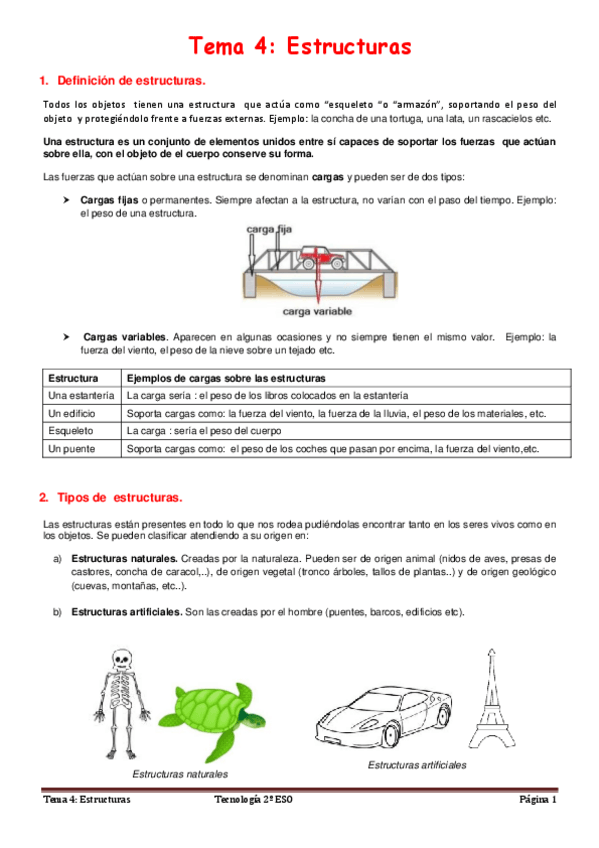 Tema 4: Estructuras

1. Definición de estructuras.

Todos los objetos tienen una estructura que actúa como "esqueleto "o "armazón", soportando el peso del objeto y protegiéndolo frente a fuerzas externas. Ejemplo: la concha de una tortuga, una lata, un rascacielos etc.

Una estructura es un conjunto de elementos unidos entre sí capaces de soportar los fuerzas que actúan sobre ella, con el objeto de el cuerpo conserve su forma.

Las fuerzas que actúan sobre una estructura se denominan cargas y pueden ser de dos tipos:

➤ Cargas fijas o permanentes. Siempre afectan a la estructura, no varían con el paso del tiempo. Ejemplo: el peso de una estructura.

carga fija

carga variable

➤ Cargas variables. Aparecen en algunas ocasiones y no siempre tienen el mismo valor. Ejemplo: la fuerza del viento, el peso de la nieve sobre un tejado etc.

| Estructura | Ejemplos de cargas sobre las estructuras |
|---|---|
| Una estantería | La carga sería : el peso de los libros colocados en la estantería |
| Un edificio | Soporta cargas como: la fuerza del viento, la fuerza de la lluvia, el peso de los materiales, etc. |
| Esqueleto | La carga : sería el peso del cuerpo |
| Un puente | Soporta cargas como: el peso de los coches que pasan por encima, la fuerza del viento,etc. |

2. Tipos de estructuras.

Las estructuras están presentes en todo lo que nos rodea pudiéndolas encontrar tanto en los seres vivos como en los objetos. Se pueden clasificar atendiendo a su origen en:

a) Estructuras naturales. Creadas por la naturaleza. Pueden ser de origen animal (nidos de aves, presas de castores, concha de caracol,..), de origen vegetal (tronco árboles, tallos de plantas..) y de origen geológico (cuevas, montañas, etc..).

b) Estructuras artificiales. Son las creadas por el hombre (puentes, barcos, edificios etc).

Estructuras naturales

Estructuras artificiales

Tema 4: Estructuras Tecnología 2º ESO Página 1