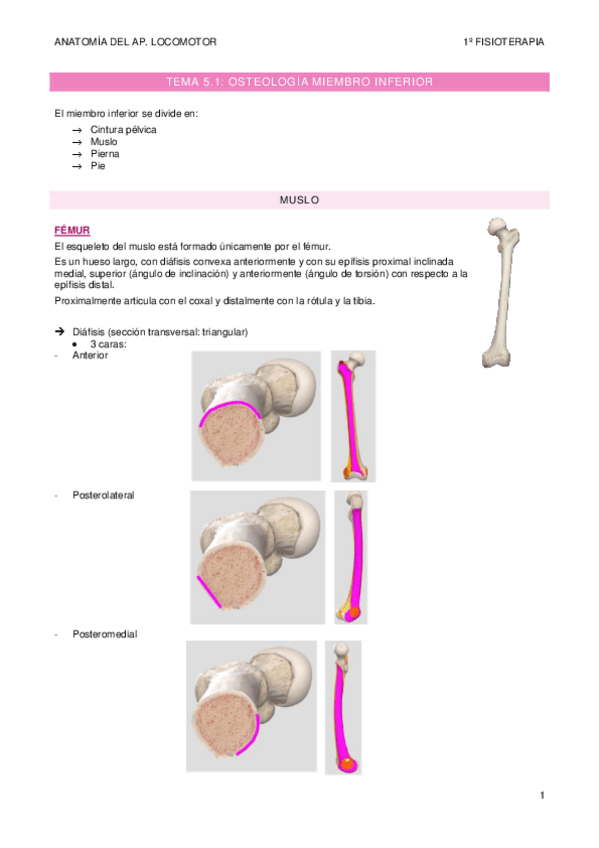 ANATOMÍA DEL AP. LOCOMOTOR 1º FISIOTERAPIA

TEMA 5.1: OSTEOLOGÍA MIEMBRO INFERIOR

El miembro inferior se divide en:
→ Cintura pélvica
→ Muslo
→ Pierna
→ Pie

MUSLO

FÉMUR

El esqueleto del muslo está formado únicamente por el fémur.

Es un hueso largo, con diáfisis convexa anteriormente y con su epífisis proximal inclinada medial, superior (ángulo de inclinación) y anteriormente (ángulo de torsión) con respecto a la epífisis distal.

Proximalmente articula con el coxal y distalmente con la rótula y la tibia.

➔ Diáfisis (sección transversal: triangular)
• 3 caras:
- Anterior

- Posterolateral

- Posteromedial

1