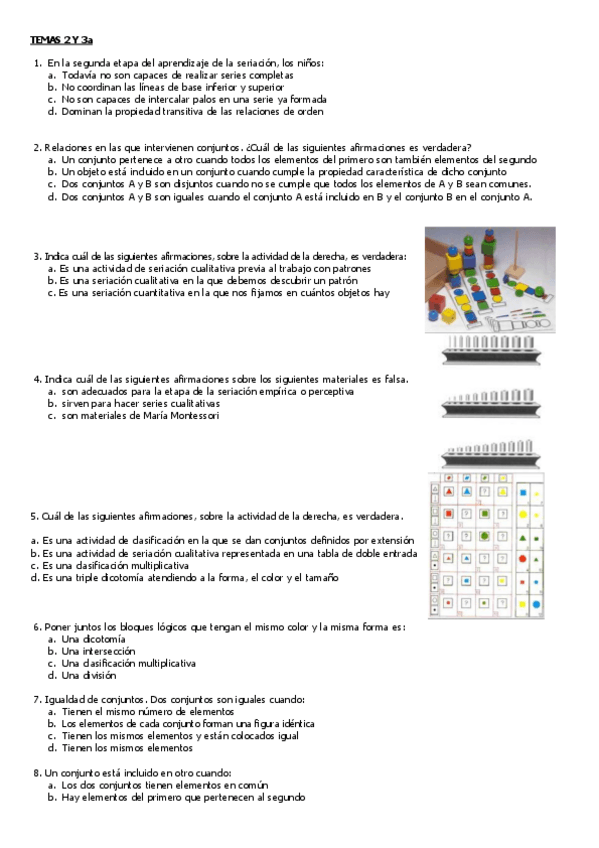 TEMAS 2 Y 3a

1. En la segunda etapa del aprendizaje de la seriación, los niños:
a. Todavía no son capaces de realizar series completas
b. No coordinan las líneas de base inferior y superior
c. No son capaces de intercalar palos en una serie ya formada
d. Dominan la propiedad transitiva de las relaciones de orden

2. Relaciones en las que intervienen conjuntos. ¿Cuál de las siguientes afirmaciones es verdadera?
a. Un conjunto pertenece a otro cuando todos los elementos del primero son también elementos del segundo
b. Un objeto está incluido en un conjunto cuando cumple la propiedad característica de dicho conjunto
c. Dos conjuntos A y B son disjuntos cuando no se cumple que todos los elementos de A y B sean comunes.
d. Dos conjuntos A y B son iguales cuando el conjunto A está incluido en B y el conjunto B en el conjunto A.

3. Indica cuál de las siguientes afirmaciones, sobre la actividad de la derecha, es verdadera:
a. Es una actividad de seriación cualitativa previa al trabajo con patrones
b. Es una seriación cualitativa en la que debemos descubrir un patrón
c. Es una seriación cuantitativa en la que nos fijamos en cuántos objetos hay

4. Indica cuál de las siguientes afirmaciones sobre los siguientes materiales es falsa.
a. son adecuados para la etapa de la seriación empírica o perceptiva
b. sirven para hacer series cualitativas
c. son materiales de María Montessori

5. Cuál de las siguientes afirmaciones, sobre la actividad de la derecha, es verdadera.

a. Es una actividad de clasificación en la que se dan conjuntos definidos por extensión
b. Es una actividad de seriación cualitativa representada en una tabla de doble entrada
c. Es una clasificación multiplicativa
d. Es una triple dicotomía atendiendo a la forma, el color y el tamaño

6. Poner juntos los bloques lógicos que tengan el mismo color y la misma forma es:
a. Una dicotomía
b. Una intersección
c. Una clasificación multiplicativa
d. Una división

7. Igualdad de conjuntos. Dos conjuntos son iguales cuando:
a. Tienen el mismo número de elementos
b. Los elementos de cada conjunto forman una figura idéntica
c. Tienen los mismos elementos y están colocados igual
d. Tienen los mismos elementos

8. Un conjunto está incluido en otro cuando:
a. Los dos conjuntos tienen elementos en común
b. Hay elementos del primero que pertenecen al segundo