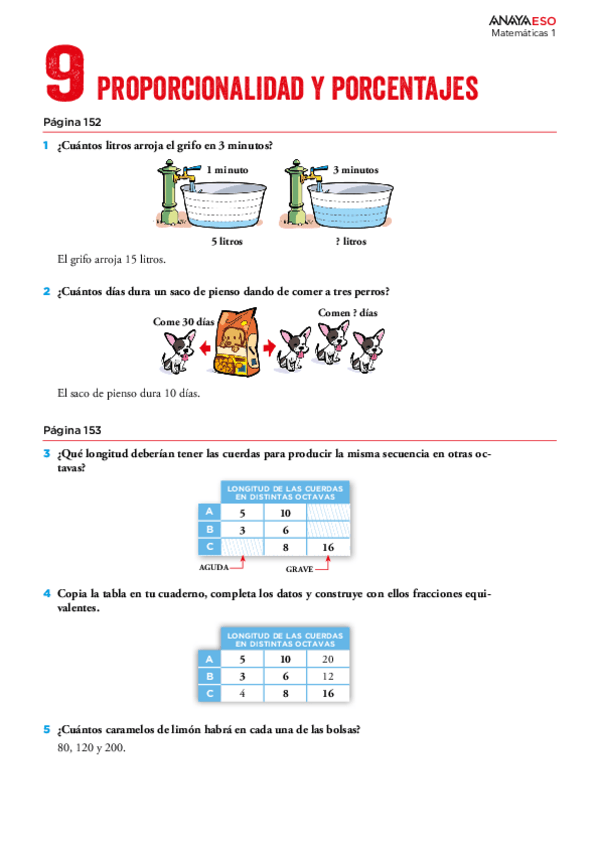 ANAYA ESO
Matemáticas 1

9 PROPORCIONALIDAD Y PORCENTAJES

Página 152

1 ¿Cuántos litros arroja el grifo en 3 minutos?

1 minuto
3 minutos
5 litros
? litros

El grifo arroja 15 litros.

2 ¿Cuántos días dura un saco de pienso dando de comer a tres perros?

Come 30 días
Comen ? días

El saco de pienso dura 10 días.

Página 153

3 ¿Qué longitud deberían tener las cuerdas para producir la misma secuencia en otras octavas?

| | LONGITUD DE LAS CUERDAS EN DISTINTAS OCTAVAS | | |
|---|---|---|---|
| A | 5 | 10 | |
| B | 3 | 6 | |
| C | | 8 | 16 |

AGUDA
GRAVE

4 Copia la tabla en tu cuaderno, completa los datos y construye con ellos fracciones equivalentes.

| | LONGITUD DE LAS CUERDAS EN DISTINTAS OCTAVAS | | |
|---|---|---|---|
| A | 5 | 10 | 20 |
| B | 3 | 6 | 12 |
| C | 4 | 8 | 16 |

5 ¿Cuántos caramelos de limón habrá en cada una de las bolsas?
80, 120 y 200.