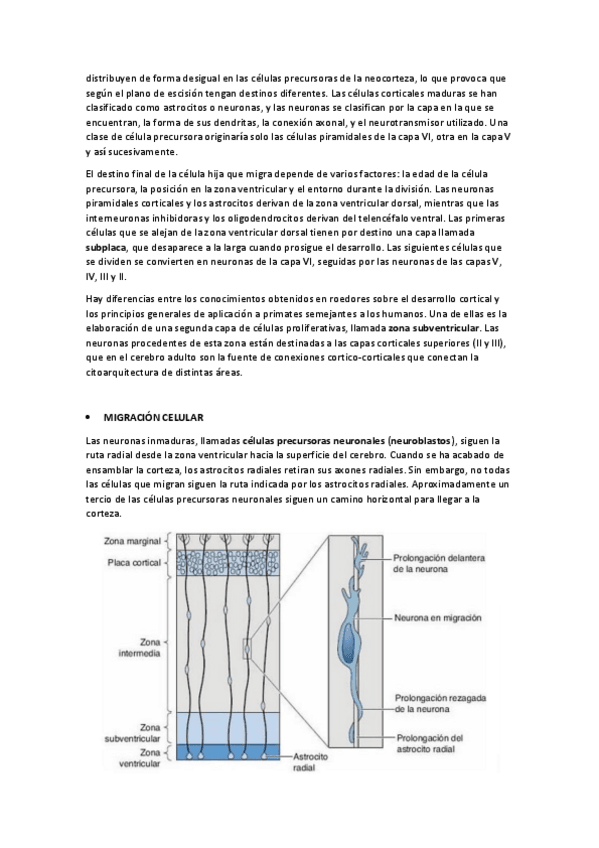 distribuyen de forma desigual en las células precursoras de la neocorteza, lo que provoca que según el plano de escisión tengan destinos diferentes. Las células corticales maduras se han clasificado como astrocitos o neuronas, y las neuronas se clasifican por la capa en la que se encuentran, la forma de sus dendritas, la conexión axonal, y el neurotransmisor utilizado. Una clase de célula precursora originaría solo las células piramidales de la capa VI, otra en la capa V y así sucesivamente.

El destino final de la célula hija que migra depende de varios factores: la edad de la célula precursora, la posición en la zona ventricular y el entorno durante la división. Las neuronas piramidales corticales y los astrocitos derivan de la zona ventricular dorsal, mientras que las interneuronas inhibidoras y los oligodendrocitos derivan del telencéfalo ventral. Las primeras células que se alejan de la zona ventricular dorsal tienen por destino una capa llamada subplaca, que desaparece a la larga cuando prosigue el desarrollo. Las siguientes células que se dividen se convierten en neuronas de la capa VI, seguidas por las neuronas de las capas V, IV, III y II.

Hay diferencias entre los conocimientos obtenidos en roedores sobre el desarrollo cortical y los principios generales de aplicación a primates semejantes a los humanos. Una de ellas es la elaboración de una segunda capa de células proliferativas, llamada zona subventricular. Las neuronas procedentes de esta zona están destinadas a las capas corticales superiores (II y III), que en el cerebro adulto son la fuente de conexiones cortico-corticales que conectan la citoarquitectura de distintas áreas.

• MIGRACIÓN CELULAR

Las neuronas inmaduras, llamadas células precursoras neuronales (neuroblastos), siguen la ruta radial desde la zona ventricular hacia la superficie del cerebro. Cuando se ha acabado de ensamblar la corteza, los astrocitos radiales retiran sus axones radiales. Sin embargo, no todas las células que migran siguen la ruta indicada por los astrocitos radiales. Aproximadamente un tercio de las células precursoras neuronales siguen un camino horizontal para llegar a la corteza.

Zona marginal
Placa cortical
Zona intermedia
Zona subventricular
Zona ventricular
Astrocito radial
Prolongación delantera de la neurona
Neurona en migración
Prolongación rezagada de la neurona
Prolongación del astrocito radial