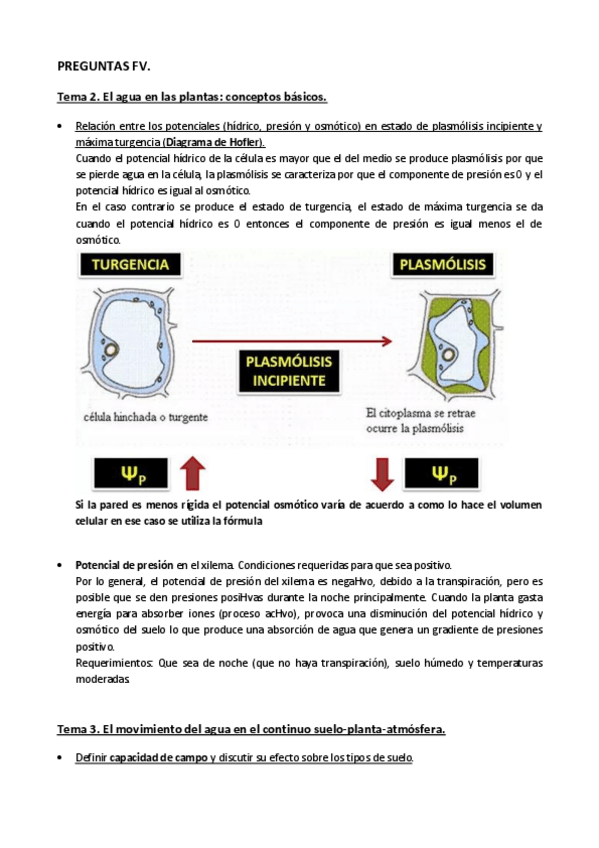 PREGUNTAS FV.

Tema 2. El agua en las plantas: conceptos básicos.

• Relación entre los potenciales (hídrico, presión y osmótico) en estado de plasmólisis incipiente y máxima turgencia (Diagrama de Hofler).
Cuando el potencial hídrico de la célula es mayor que el del medio se produce plasmólisis por que se pierde agua en la célula, la plasmólisis se caracteriza por que el componente de presión es 0 y el potencial hídrico es igual al osmótico.
En el caso contrario se produce el estado de turgencia, el estado de máxima turgencia se da cuando el potencial hídrico es 0 entonces el componente de presión es igual menos el de osmótico.

TURGENCIA

PLASMÓLISIS

PLASMÓLISIS INCIPIENTE

célula hinchada o turgente

El citoplasma se retrae ocurre la plasmólisis

$\Psi_P$

$\Psi_P$

Si la pared es menos rígida el potencial osmótico varía de acuerdo a como lo hace el volumen celular en ese caso se utiliza la fórmula

• Potencial de presión en el xilema. Condiciones requeridas para que sea positivo.
Por lo general, el potencial de presión del xilema es negaHvo, debido a la transpiración, pero es posible que se den presiones posiHvas durante la noche principalmente. Cuando la planta gasta energía para absorber iones (proceso acHvo), provoca una disminución del potencial hídrico y osmótico del suelo lo que produce una absorción de agua que genera un gradiente de presiones positivo.
Requerimientos: Que sea de noche (que no haya transpiración), suelo húmedo y temperaturas moderadas.

Tema 3. El movimiento del agua en el continuo suelo-planta-atmósfera.

• Definir capacidad de campo y discutir su efecto sobre los tipos de suelo.