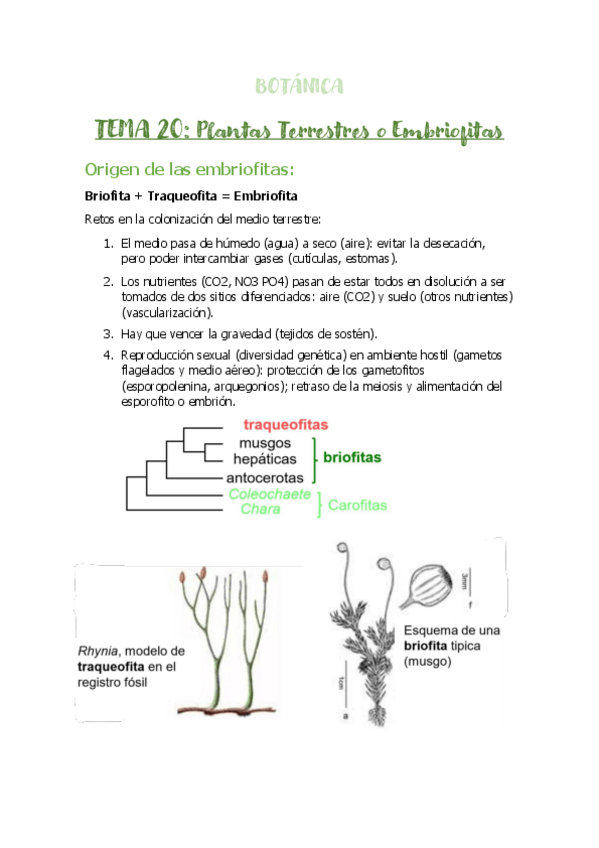 BOTÁNICA

TEMA 20: Plantas Terrestres o Embriofitas

Origen de las embriofitas:

Briofita + Traqueofita = Embriofita

Retos en la colonización del medio terrestre:

1. El medio pasa de húmedo (agua) a seco (aire): evitar la desecación, pero poder intercambiar gases (cutículas, estomas).
2. Los nutrientes (CO2, NO3 PO4) pasan de estar todos en disolución a ser tomados de dos sitios diferenciados: aire (CO2) y suelo (otros nutrientes) (vascularización).
3. Hay que vencer la gravedad (tejidos de sostén).
4. Reproducción sexual (diversidad genética) en ambiente hostil (gametos flagelados y medio aéreo): protección de los gametofitos (esporopolenina, arquegonios); retraso de la meiosis y alimentación del esporofito o embrión.

traqueofitas
musgos
hepáticas
antocerotas
briofitas
Coleochaete
Chara
Carofitas

Rhynia, modelo de traqueofita en el registro fósil

3mm
f
1cm
a

Esquema de una briofita típica (musgo)