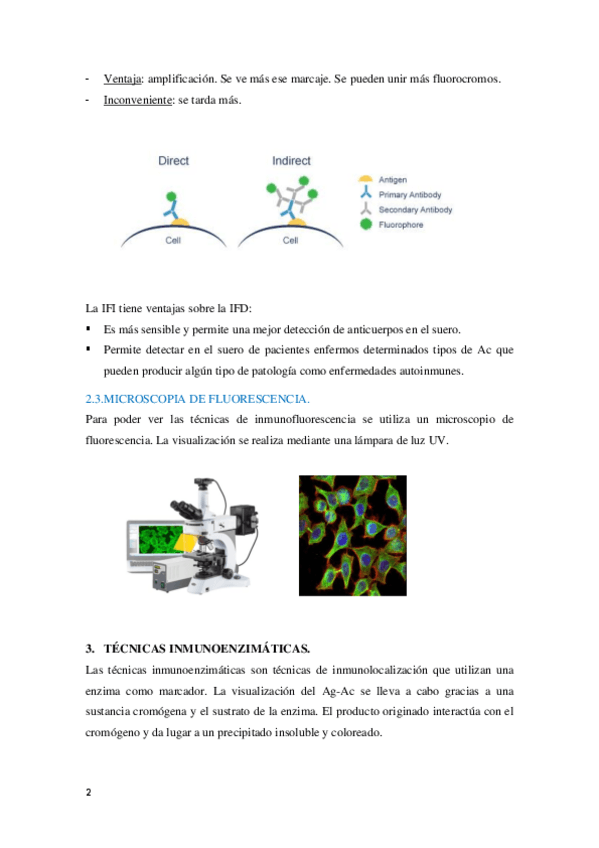 - Ventaja: amplificación. Se ve más ese marcaje. Se pueden unir más fluorocromos.
- Inconveniente: se tarda más.

Direct

Indirect

Cell

Cell

Antigen
Primary Antibody
Secondary Antibody
Fluorophore

La IFI tiene ventajas sobre la IFD:
▪ Es más sensible y permite una mejor detección de anticuerpos en el suero.
▪ Permite detectar en el suero de pacientes enfermos determinados tipos de Ac que pueden producir algún tipo de patología como enfermedades autoinmunes.

2.3.MICROSCOPIA DE FLUORESCENCIA.
Para poder ver las técnicas de inmunofluorescencia se utiliza un microscopio de fluorescencia. La visualización se realiza mediante una lámpara de luz UV.

3. TÉCNICAS INMUNOENZIMÁTICAS.
Las técnicas inmunoenzimáticas son técnicas de inmunolocalización que utilizan una enzima como marcador. La visualización del Ag-Ac se lleva a cabo gracias a una sustancia cromógena y el sustrato de la enzima. El producto originado interactúa con el cromógeno y da lugar a un precipitado insoluble y coloreado.

2