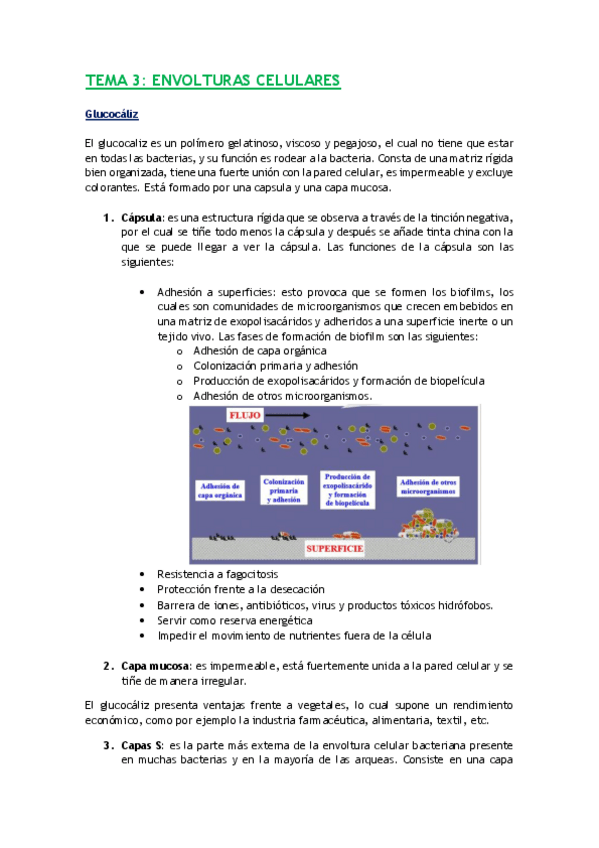 TEMA 3: ENVOLTURAS CELULARES

Glucocáliz

El glucocaliz es un polímero gelatinoso, viscoso y pegajoso, el cual no tiene que estar en todas las bacterias, y su función es rodear a la bacteria. Consta de una matriz rígida bien organizada, tiene una fuerte unión con la pared celular, es impermeable y excluye colorantes. Está formado por una capsula y una capa mucosa.

1. Cápsula: es una estructura rígida que se observa a través de la tinción negativa, por el cual se tiñe todo menos la cápsula y después se añade tinta china con la que se puede llegar a ver la cápsula. Las funciones de la cápsula son las siguientes:

• Adhesión a superficies: esto provoca que se formen los biofilms, los cuales son comunidades de microorganismos que crecen embebidos en una matriz de exopolisacáridos y adheridos a una superficie inerte o un tejido vivo. Las fases de formación de biofilm son las siguientes:
o Adhesión de capa orgánica
o Colonización primaria y adhesión
o Producción de exopolisacáridos y formación de biopelícula
o Adhesión de otros microorganismos.

FLUJO

Adhesión de capa orgánica

Colonización primaria y adhesión

Producción de exopolisacárido y formación de biopelícula

Adhesión de otros microorganismos

SUPERFICIE

• Resistencia a fagocitosis
• Protección frente a la desecación
• Barrera de iones, antibióticos, virus y productos tóxicos hidrófobos.
• Servir como reserva energética
• Impedir el movimiento de nutrientes fuera de la célula

2. Capa mucosa: es impermeable, está fuertemente unida a la pared celular y se tiñe de manera irregular.

El glucocáliz presenta ventajas frente a vegetales, lo cual supone un rendimiento económico, como por ejemplo la industria farmacéutica, alimentaria, textil, etc.

3. Capas S: es la parte más externa de la envoltura celular bacteriana presente en muchas bacterias y en la mayoría de las arqueas. Consiste en una capa