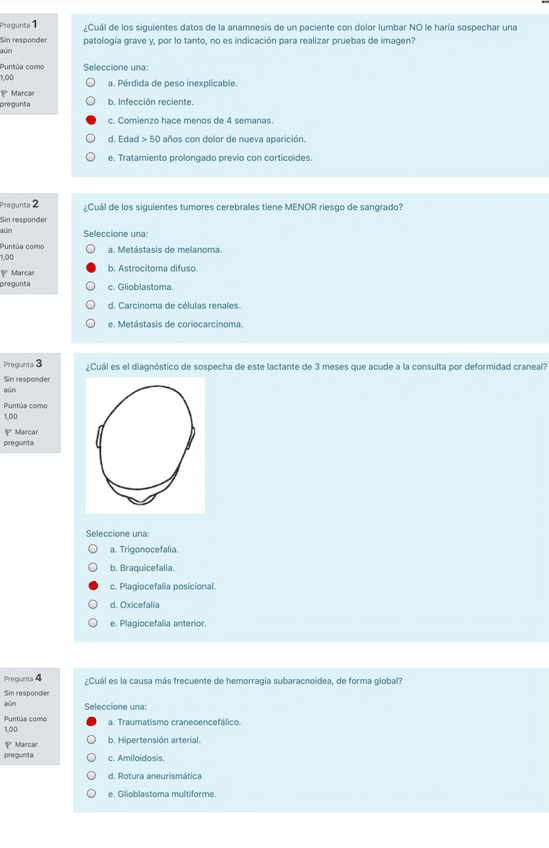 Pregunta 1
Sin responder aún
Puntúa como 1,00
Marcar pregunta

¿Cuál de los siguientes datos de la anamnesis de un paciente con dolor lumbar NO le haría sospechar una patología grave y, por lo tanto, no es indicación para realizar pruebas de imagen?

Seleccione una:
a. Pérdida de peso inexplicable.
b. Infección reciente.
c. Comienzo hace menos de 4 semanas.
d. Edad > 50 años con dolor de nueva aparición.
e. Tratamiento prolongado previo con corticoides.

Pregunta 2
Sin responder aún
Puntúa como 1,00
Marcar pregunta

¿Cuál de los siguientes tumores cerebrales tiene MENOR riesgo de sangrado?

Seleccione una:
a. Metástasis de melanoma.
b. Astrocitoma difuso.
c. Glioblastoma.
d. Carcinoma de células renales.
e. Metástasis de coriocarcinoma.

Pregunta 3
Sin responder aún
Puntúa como 1,00
Marcar pregunta

¿Cuál es el diagnóstico de sospecha de este lactante de 3 meses que acude a la consulta por deformidad craneal?

Seleccione una:
a. Trigonocefalia.
b. Braquicefalia.
c. Plagiocefalia posicional.
d. Oxicefalia
e. Plagiocefalia anterior.

Pregunta 4
Sin responder aún
Puntúa como 1,00
Marcar pregunta

¿Cuál es la causa más frecuente de hemorragia subaracnoidea, de forma global?

Seleccione una:
a. Traumatismo craneoencefálico.
b. Hipertensión arterial.
c. Amiloidosis.
d. Rotura aneurismática
e. Glioblastoma multiforme.