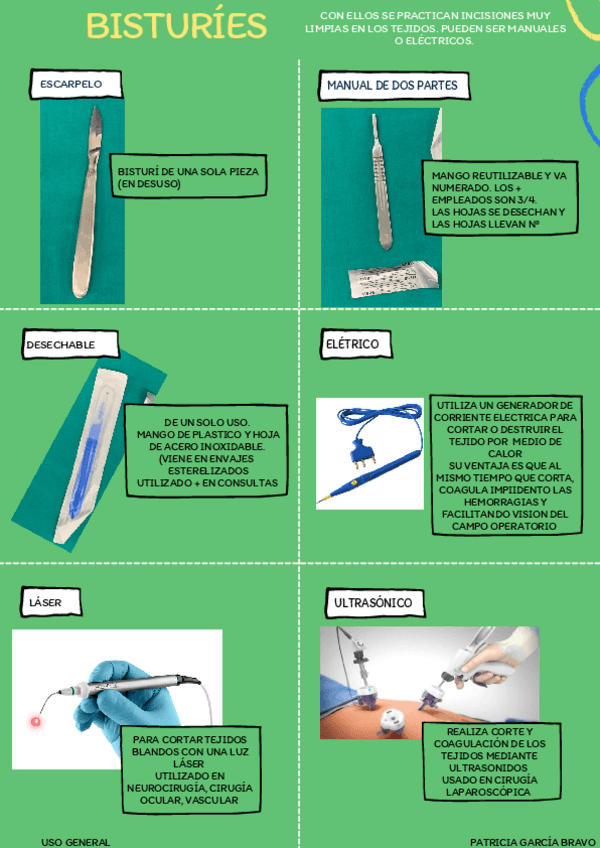 BISTURÍES

CON ELLOS SE PRACTICAN INCISIONES MUY LIMPIAS EN LOS TEJIDOS. PUEDEN SER MANUALES O ELÉCTRICOS.

ESCARPELO

BISTURÍ DE UNA SOLA PIEZA (EN DESUSO)

MANUAL DE DOS PARTES

MANGO REUTILIZABLE Y VA NUMERADO. LOS + EMPLEADOS SON 3/4. LAS HOJAS SE DESECHAN Y LAS HOJAS LLEVAN Nº

DESECHABLE

DE UN SOLO USO. MANGO DE PLASTICO Y HOJA DE ACERO INOXIDABLE. (VIENE EN ENVAJES ESTERELIZADOS UTILIZADO + EN CONSULTAS

ELÉTRICO

UTILIZA UN GENERADOR DE CORRIENTE ELECTRICA PARA CORTAR O DESTRUIR EL TEJIDO POR MEDIO DE CALOR SU VENTAJA ES QUE AL MISMO TIEMPO QUE CORTA, COAGULA IMPIIDENTO LAS HEMORRAGIAS Y FACILITANDO VISION DEL CAMPO OPERATORIO

LÁSER

PARA CORTAR TEJIDOS BLANDOS CON UNA LUZ LÁSER UTILIZADO EN NEUROCIRUGÍA, CIRUGÍA OCULAR, VASCULAR

ULTRASÓNICO

REALIZA CORTE Y COAGULACIÓN DE LOS TEJIDOS MEDIANTE ULTRASONIDOS USADO EN CIRUGÍA LAPAROSCÓPICA

USO GENERAL

PATRICIA GARCÍA BRAVO