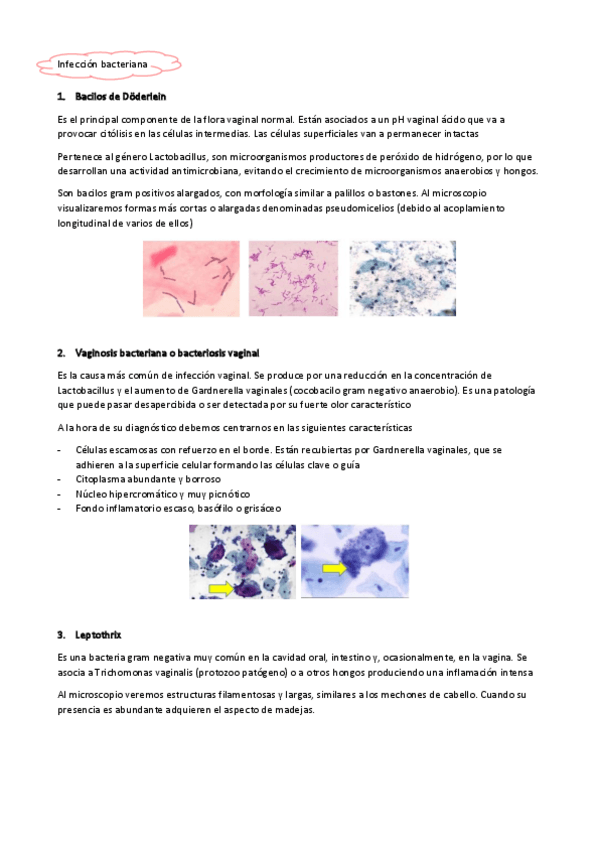 Infección bacteriana

1. Bacilos de Döderlein

Es el principal componente de la flora vaginal normal. Están asociados a un pH vaginal ácido que va a provocar citólisis en las células intermedias. Las células superficiales van a permanecer intactas

Pertenece al género Lactobacillus, son microorganismos productores de peróxido de hidrógeno, por lo que desarrollan una actividad antimicrobiana, evitando el crecimiento de microorganismos anaerobios y hongos.

Son bacilos gram positivos alargados, con morfología similar a palillos o bastones. Al microscopio visualizaremos formas más cortas o alargadas denominadas pseudomicelios (debido al acoplamiento longitudinal de varios de ellos)

2. Vaginosis bacteriana o bacteriosis vaginal

Es la causa más común de infección vaginal. Se produce por una reducción en la concentración de Lactobacillus y el aumento de Gardnerella vaginales (cocobacilo gram negativo anaerobio). Es una patología que puede pasar desapercibida o ser detectada por su fuerte olor característico

A la hora de su diagnóstico debemos centrarnos en las siguientes características

- Células escamosas con refuerzo en el borde. Están recubiertas por Gardnerella vaginales, que se adhieren a la superficie celular formando las células clave o guía
- Citoplasma abundante y borroso
- Núcleo hipercromático y muy picnótico
- Fondo inflamatorio escaso, basófilo o grisáceo

3. Leptothrix

Es una bacteria gram negativa muy común en la cavidad oral, intestino y, ocasionalmente, en la vagina. Se asocia a Trichomonas vaginalis (protozoo patógeno) o a otros hongos produciendo una inflamación intensa

Al microscopio veremos estructuras filamentosas y largas, similares a los mechones de cabello. Cuando su presencia es abundante adquieren el aspecto de madejas.