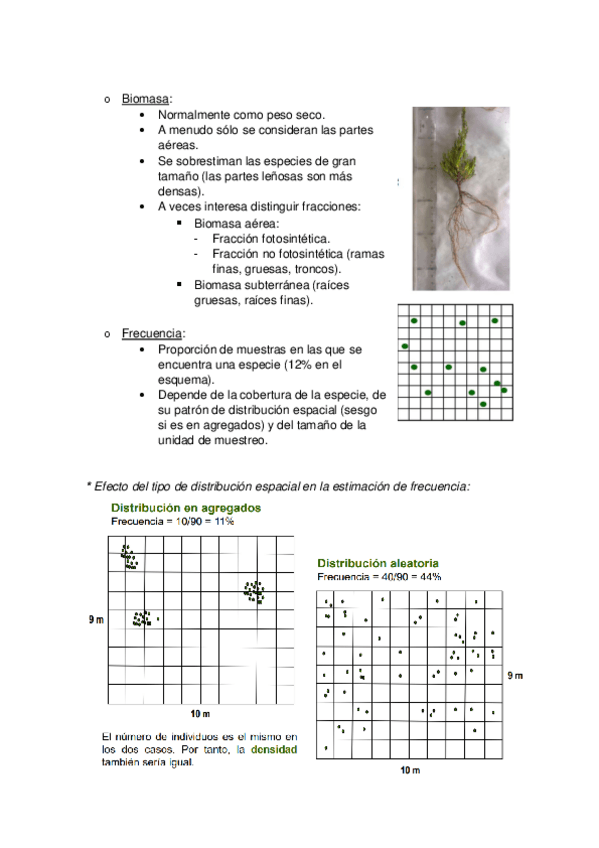 o Biomasa:
• Normalmente como peso seco.
• A menudo sólo se consideran las partes aéreas.
• Se sobrestiman las especies de gran tamaño (las partes leñosas son más densas).
• A veces interesa distinguir fracciones:
▪ Biomasa aérea:
- Fracción fotosintética.
- Fracción no fotosintética (ramas finas, gruesas, troncos).
▪ Biomasa subterránea (raíces gruesas, raíces finas).

o Frecuencia:
• Proporción de muestras en las que se encuentra una especie (12% en el esquema).
• Depende de la cobertura de la especie, de su patrón de distribución espacial (sesgo si es en agregados) y del tamaño de la unidad de muestreo.

* Efecto del tipo de distribución espacial en la estimación de frecuencia:

Distribución en agregados
Frecuencia = 10/90 = 11%

9 m

10 m

El número de individuos es el mismo en los dos casos. Por tanto, la densidad también sería igual.

Distribución aleatoria
Frecuencia = 40/90 = 44%

9 m

10 m