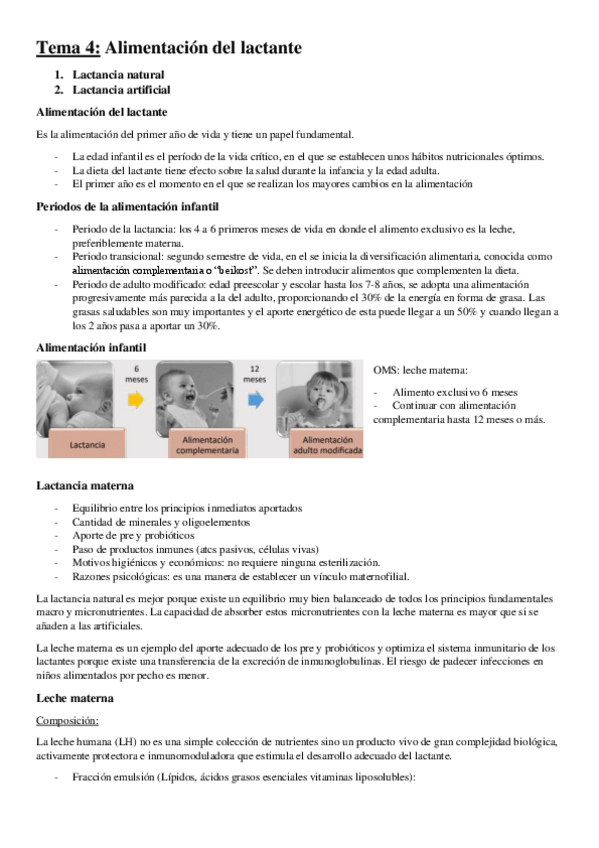 Tema 4: Alimentación del lactante

1. Lactancia natural
2. Lactancia artificial

Alimentación del lactante

Es la alimentación del primer año de vida y tiene un papel fundamental.

- La edad infantil es el período de la vida crítico, en el que se establecen unos hábitos nutricionales óptimos.
- La dieta del lactante tiene efecto sobre la salud durante la infancia y la edad adulta.
- El primer año es el momento en el que se realizan los mayores cambios en la alimentación

Periodos de la alimentación infantil

- Periodo de la lactancia: los 4 a 6 primeros meses de vida en donde el alimento exclusivo es la leche, preferiblemente materna.
- Periodo transicional: segundo semestre de vida, en el se inicia la diversificación alimentaria, conocida como alimentación complementaria o "beikost". Se deben introducir alimentos que complementen la dieta.
- Periodo de adulto modificado: edad preescolar y escolar hasta los 7-8 años, se adopta una alimentación progresivamente más parecida a la del adulto, proporcionando el 30% de la energía en forma de grasa. Las grasas saludables son muy importantes y el aporte energético de esta puede llegar a un 50% y cuando llegan a los 2 años pasa a aportar un 30%.

Alimentación infantil

6 meses
12 meses
Lactancia
Alimentación complementaria
Alimentación adulto modificada

OMS: leche materna:

- Alimento exclusivo 6 meses
- Continuar con alimentación complementaria hasta 12 meses o más.

Lactancia materna

- Equilibrio entre los principios inmediatos aportados
- Cantidad de minerales y oligoelementos
- Aporte de pre y probióticos
- Paso de productos inmunes (atcs pasivos, células vivas)
- Motivos higiénicos y económicos: no requiere ninguna esterilización.
- Razones psicológicas: es una manera de establecer un vínculo maternofilial.

La lactancia natural es mejor porque existe un equilibrio muy bien balanceado de todos los principios fundamentales macro y micronutrientes. La capacidad de absorber estos micronutrientes con la leche materna es mayor que si se añaden a las artificiales.

La leche materna es un ejemplo del aporte adecuado de los pre y probióticos y optimiza el sistema inmunitario de los lactantes porque existe una transferencia de la excreción de inmunoglobulinas. El riesgo de padecer infecciones en niños alimentados por pecho es menor.

Leche materna

Composición:

La leche humana (LH) no es una simple colección de nutrientes sino un producto vivo de gran complejidad biológica, activamente protectora e inmunomoduladora que estimula el desarrollo adecuado del lactante.

- Fracción emulsión (Lípidos, ácidos grasos esenciales vitaminas liposolubles):