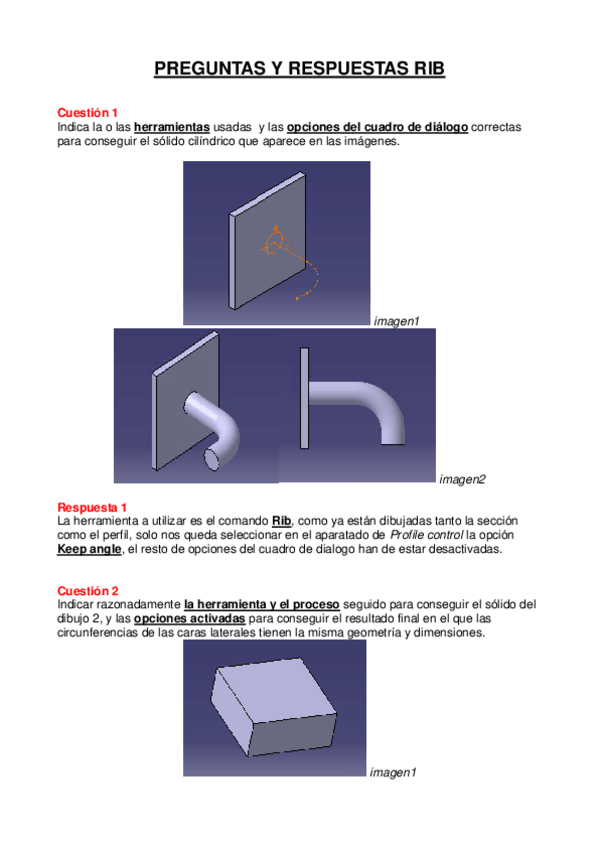 PREGUNTAS Y RESPUESTAS RIB

Cuestión 1
Indica la o las herramientas usadas y las opciones del cuadro de diálogo correctas para conseguir el sólido cilíndrico que aparece en las imágenes.

imagen1

imagen2

Respuesta 1
La herramienta a utilizar es el comando Rib, como ya están dibujadas tanto la sección como el perfil, solo nos queda seleccionar en el aparatado de Profile control la opción Keep angle, el resto de opciones del cuadro de dialogo han de estar desactivadas.

Cuestión 2
Indicar razonadamente la herramienta y el proceso seguido para conseguir el sólido del dibujo 2, y las opciones activadas para conseguir el resultado final en el que las circunferencias de las caras laterales tienen la misma geometría y dimensiones.

imagen1