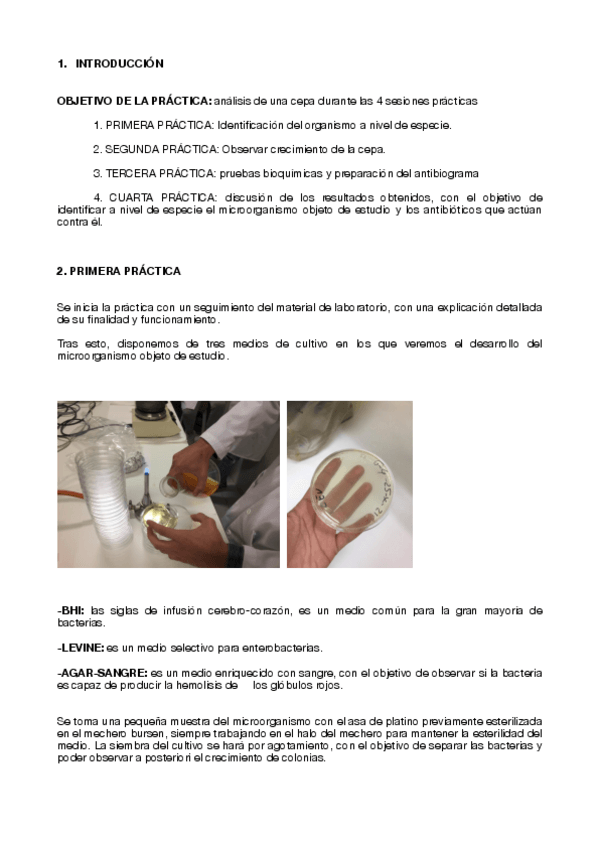 1. INTRODUCCIÓN

OBJETIVO DE LA PRÁCTICA: análisis de una cepa durante las 4 sesiones prácticas

1. PRIMERA PRÁCTICA: Identificación del organismo a nivel de especie.

2. SEGUNDA PRÁCTICA: Observar crecimiento de la cepa.

3. TERCERA PRÁCTICA: pruebas bioquímicas y preparación del antibiograma

4. CUARTA PRÁCTICA: discusión de los resultados obtenidos, con el objetivo de identificar a nivel de especie el microorganismo objeto de estudio y los antibióticos que actúan contra él.

2. PRIMERA PRÁCTICA

Se inicia la práctica con un seguimiento del material de laboratorio, con una explicación detallada de su finalidad y funcionamiento.

Tras esto, disponemos de tres medios de cultivo en los que veremos el desarrollo del microorganismo objeto de estudio.

-BHI: las siglas de infusión cerebro-corazón, es un medio común para la gran mayoría de bacterias.

-LEVINE: es un medio selectivo para enterobacterias.

-AGAR-SANGRE: es un medio enriquecido con sangre, con el objetivo de observar si la bacteria es capaz de producir la hemolisis de los glóbulos rojos.

Se toma una pequeña muestra del microorganismo con el asa de platino previamente esterilizada en el mechero bursen, siempre trabajando en el halo del mechero para mantener la esterilidad del medio. La siembra del cultivo se hará por agotamiento, con el objetivo de separar las bacterias y poder observar a posteriori el crecimiento de colonias.