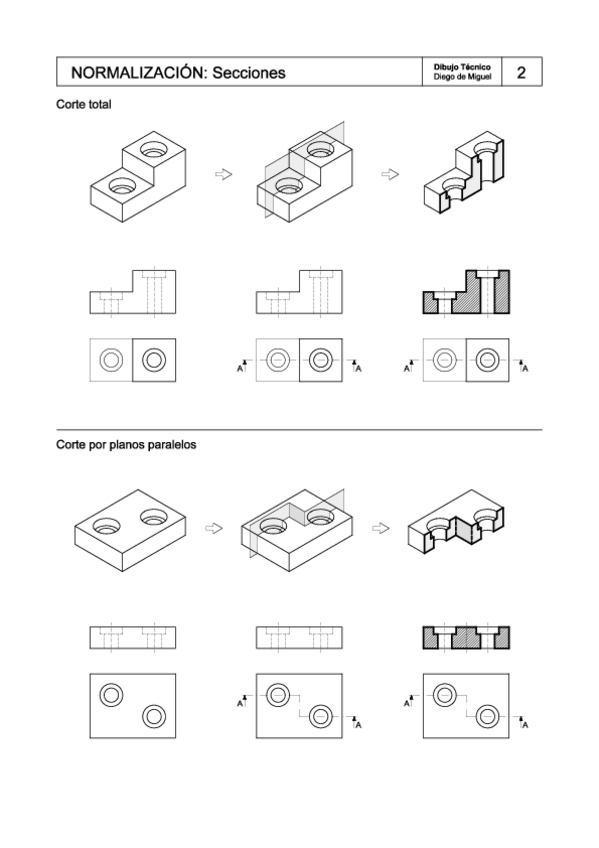 NORMALIZACIÓN: Secciones

Dibujo Técnico
Diego de Miguel

2

Corte total

A A

A A

Corte por planos paralelos

A A

A A