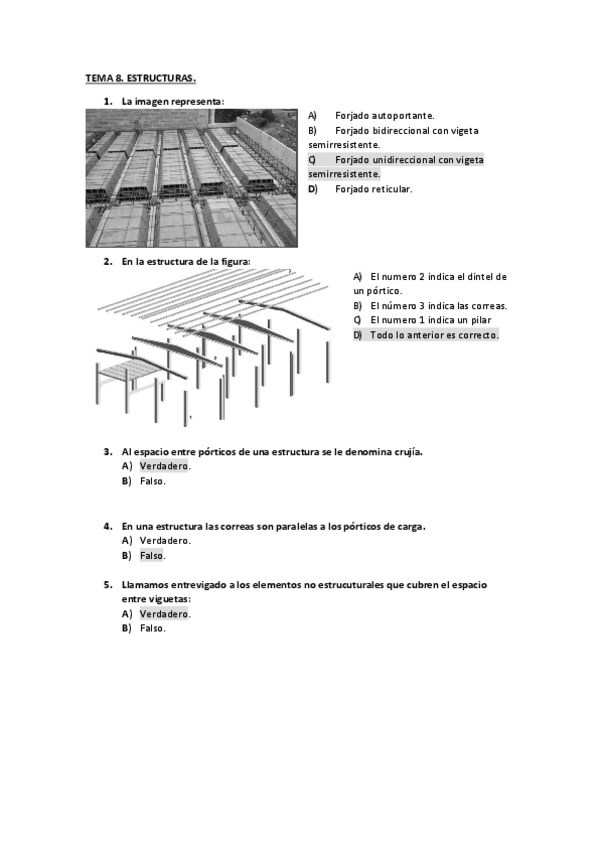 TEMA 8. ESTRUCTURAS.

1. La imagen representa:

A) Forjado autoportante.
B) Forjado bidireccional con vigeta semirresistente.
C) Forjado unidireccional con vigeta semirresistente.
D) Forjado reticular.

2. En la estructura de la figura:

A) El numero 2 indica el dintel de un pórtico.
B) El número 3 indica las correas.
C) El numero 1 indica un pilar
D) Todo lo anterior es correcto.

3. Al espacio entre pórticos de una estructura se le denomina crujía.
A) Verdadero.
B) Falso.

4. En una estructura las correas son paralelas a los pórticos de carga.
A) Verdadero.
B) Falso.

5. Llamamos entrevigado a los elementos no estrucuturales que cubren el espacio entre viguetas:
A) Verdadero.
B) Falso.