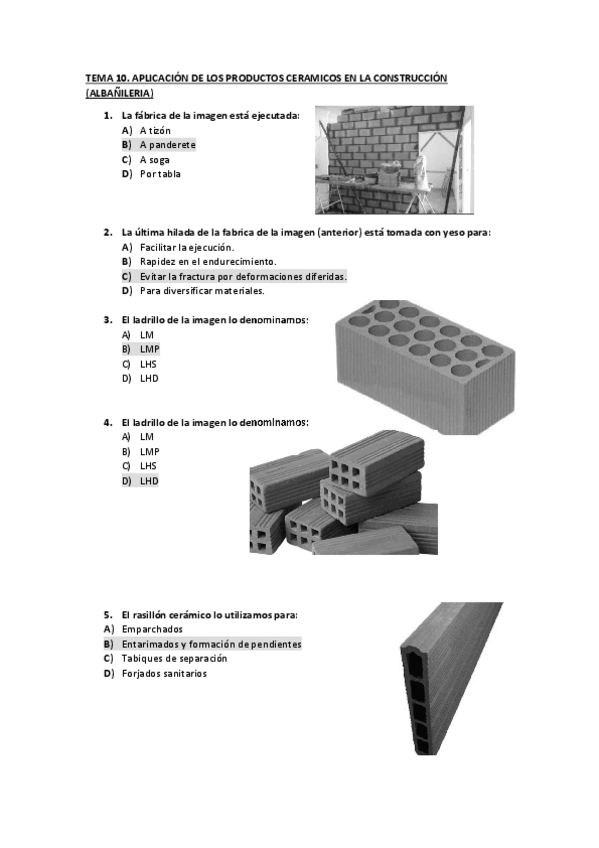 TEMA 10. APLICACIÓN DE LOS PRODUCTOS CERAMICOS EN LA CONSTRUCCIÓN (ALBAÑILERIA)

1. La fábrica de la imagen está ejecutada:
A) A tizón
B) A panderete
C) A soga
D) Por tabla

2. La última hilada de la fabrica de la imagen (anterior) está tomada con yeso para:
A) Facilitar la ejecución.
B) Rapidez en el endurecimiento.
C) Evitar la fractura por deformaciones diferidas.
D) Para diversificar materiales.

3. El ladrillo de la imagen lo denominamos:
A) LM
B) LMP
C) LHS
D) LHD

4. El ladrillo de la imagen lo denominamos:
A) LM
B) LMP
C) LHS
D) LHD

5. El rasillón cerámico lo utilizamos para:
A) Emparchados
B) Entarimados y formación de pendientes
C) Tabiques de separación
D) Forjados sanitarios