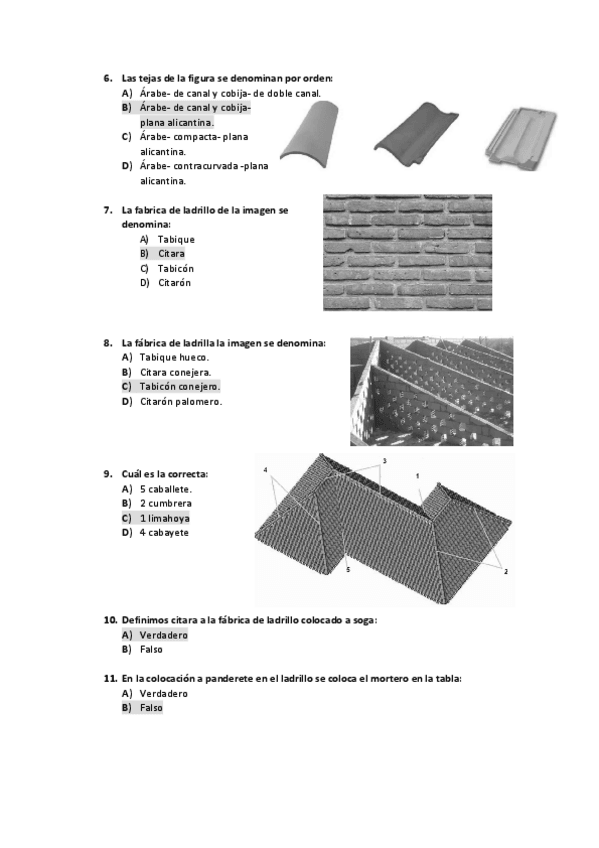 6. Las tejas de la figura se denominan por orden:
A) Árabe- de canal y cobija- de doble canal.
B) Árabe- de canal y cobija- plana alicantina.
C) Árabe- compacta- plana alicantina.
D) Árabe- contracurvada -plana alicantina.

7. La fabrica de ladrillo de la imagen se denomina:
A) Tabique
B) Citara
C) Tabicón
D) Citarón

8. La fábrica de ladrilla la imagen se denomina:
A) Tabique hueco.
B) Citara conejera.
C) Tabicón conejero.
D) Citarón palomero.

9. Cuál es la correcta:
A) 5 caballete.
B) 2 cumbrera
C) 1 limahoya
D) 4 cabayete

4
3
1
5
2

10. Definimos citara a la fábrica de ladrillo colocado a soga:
A) Verdadero
B) Falso

11. En la colocación a panderete en el ladrillo se coloca el mortero en la tabla:
A) Verdadero
B) Falso