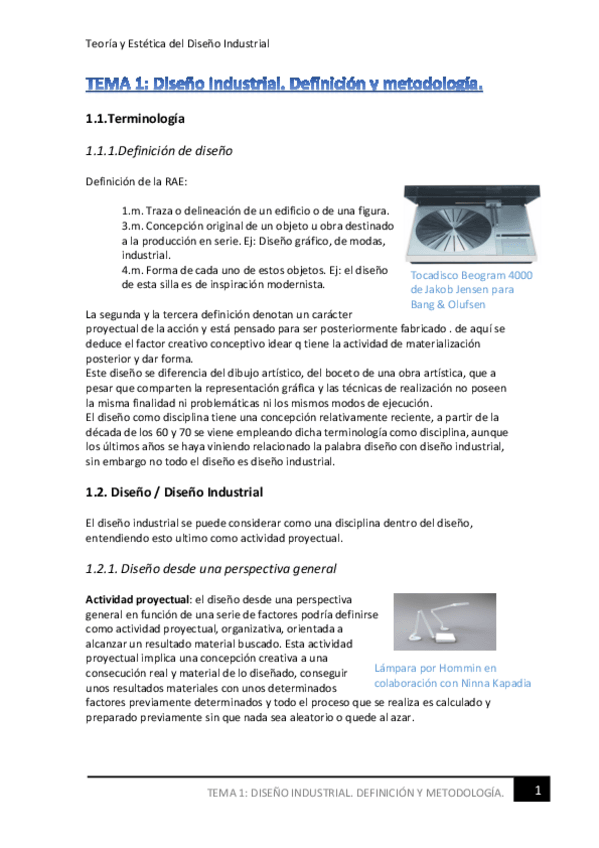 Teoría y Estética del Diseño Industrial

TEMA 1: Diseño Industrial. Definición y metodología.

1.1.Terminología

1.1.1.Definición de diseño

Definición de la RAE:

1.m. Traza o delineación de un edificio o de una figura.
3.m. Concepción original de un objeto u obra destinado a la producción en serie. Ej: Diseño gráfico, de modas, industrial.
4.m. Forma de cada uno de estos objetos. Ej: el diseño de esta silla es de inspiración modernista.

Tocadisco Beogram 4000 de Jakob Jensen para Bang & Olufsen

La segunda y la tercera definición denotan un carácter proyectual de la acción y está pensado para ser posteriormente fabricado . de aquí se deduce el factor creativo conceptivo idear q tiene la actividad de materialización posterior y dar forma.
Este diseño se diferencia del dibujo artístico, del boceto de una obra artística, que a pesar que comparten la representación gráfica y las técnicas de realización no poseen la misma finalidad ni problemáticas ni los mismos modos de ejecución.
El diseño como disciplina tiene una concepción relativamente reciente, a partir de la década de los 60 y 70 se viene empleando dicha terminología como disciplina, aunque los últimos años se haya viniendo relacionado la palabra diseño con diseño industrial, sin embargo no todo el diseño es diseño industrial.

1.2. Diseño / Diseño Industrial

El diseño industrial se puede considerar como una disciplina dentro del diseño, entendiendo esto ultimo como actividad proyectual.

1.2.1. Diseño desde una perspectiva general

Actividad proyectual: el diseño desde una perspectiva general en función de una serie de factores podría definirse como actividad proyectual, organizativa, orientada a alcanzar un resultado material buscado. Esta actividad proyectual implica una concepción creativa a una consecución real y material de lo diseñado, conseguir unos resultados materiales con unos determinados factores previamente determinados y todo el proceso que se realiza es calculado y preparado previamente sin que nada sea aleatorio o quede al azar.

Lámpara por Hommin en colaboración con Ninna Kapadia

TEMA 1: DISEÑO INDUSTRIAL. DEFINICIÓN Y METODOLOGÍA. 1