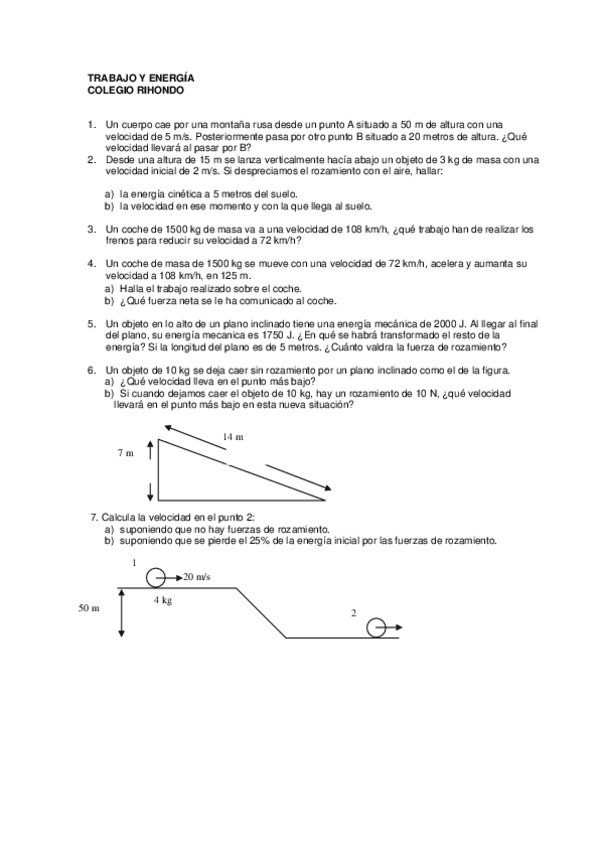 TRABAJO Y ENERGÍA
COLEGIO RIHONDO

1. Un cuerpo cae por una montaña rusa desde un punto A situado a 50 m de altura con una velocidad de 5 m/s. Posteriormente pasa por otro punto B situado a 20 metros de altura. ¿Qué velocidad llevará al pasar por B?
2. Desde una altura de 15 m se lanza verticalmente hacía abajo un objeto de 3 kg de masa con una velocidad inicial de 2 m/s. Si despreciamos el rozamiento con el aire, hallar:

a) la energía cinética a 5 metros del suelo.
b) la velocidad en ese momento y con la que llega al suelo.

3. Un coche de 1500 kg de masa va a una velocidad de 108 km/h, ¿qué trabajo han de realizar los frenos para reducir su velocidad a 72 km/h?

4. Un coche de masa de 1500 kg se mueve con una velocidad de 72 km/h, acelera y aumanta su velocidad a 108 km/h, en 125 m.
a) Halla el trabajo realizado sobre el coche.
b) ¿Qué fuerza neta se le ha comunicado al coche.

5. Un objeto en lo alto de un plano inclinado tiene una energía mecánica de 2000 J. Al llegar al final del plano, su energía mecanica es 1750 J. ¿En qué se habrá transformado el resto de la energía? Si la longitud del plano es de 5 metros. ¿Cuánto valdra la fuerza de rozamiento?

6. Un objeto de 10 kg se deja caer sin rozamiento por un plano inclinado como el de la figura.
a) ¿Qué velocidad lleva en el punto más bajo?
b) Si cuando dejamos caer el objeto de 10 kg, hay un rozamiento de 10 N, ¿qué velocidad llevará en el punto más bajo en esta nueva situación?

14 m
7 m

7. Calcula la velocidad en el punto 2:
a) suponiendo que no hay fuerzas de rozamiento.
b) suponiendo que se pierde el 25% de la energía inicial por las fuerzas de rozamiento.

1
20 m/s
4 kg
50 m
2