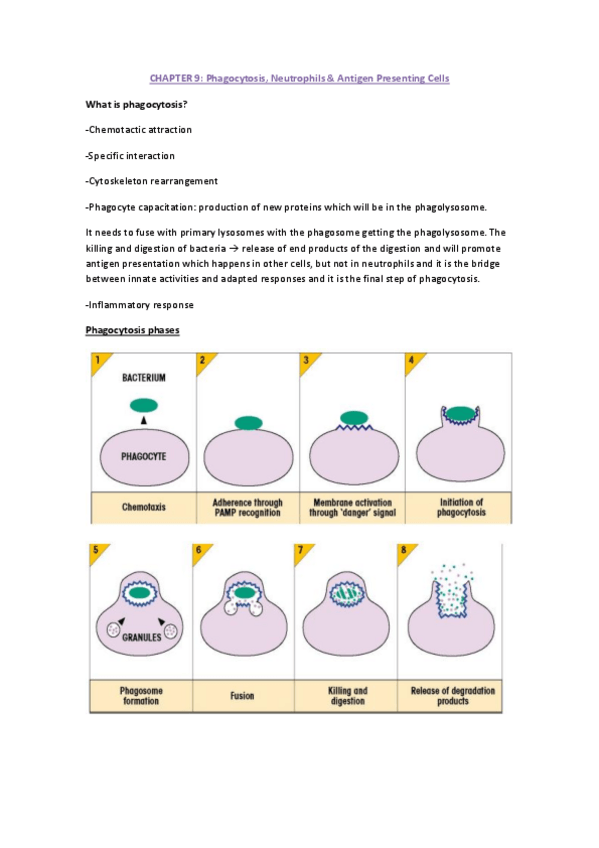 CHAPTER 9: Phagocytosis, Neutrophils & Antigen Presenting Cells

What is phagocytosis?

-Chemotactic attraction

-Specific interaction

-Cytoskeleton rearrangement

-Phagocyte capacitation: production of new proteins which will be in the phagolysosome.

It needs to fuse with primary lysosomes with the phagosome getting the phagolysosome. The killing and digestion of bacteria → release of end products of the digestion and will promote antigen presentation which happens in other cells, but not in neutrophils and it is the bridge between innate activities and adapted responses and it is the final step of phagocytosis.

-Inflammatory response

Phagocytosis phases

1
BACTERIUM
PHAGOCYTE
Chemotaxis

2
Adherence through PAMP recognition

3
Membrane activation through 'danger' signal

4
Initiation of phagocytosis

5
GRANULES
Phagosome formation

6
Fusion

7
Killing and digestion

8
Release of degradation products