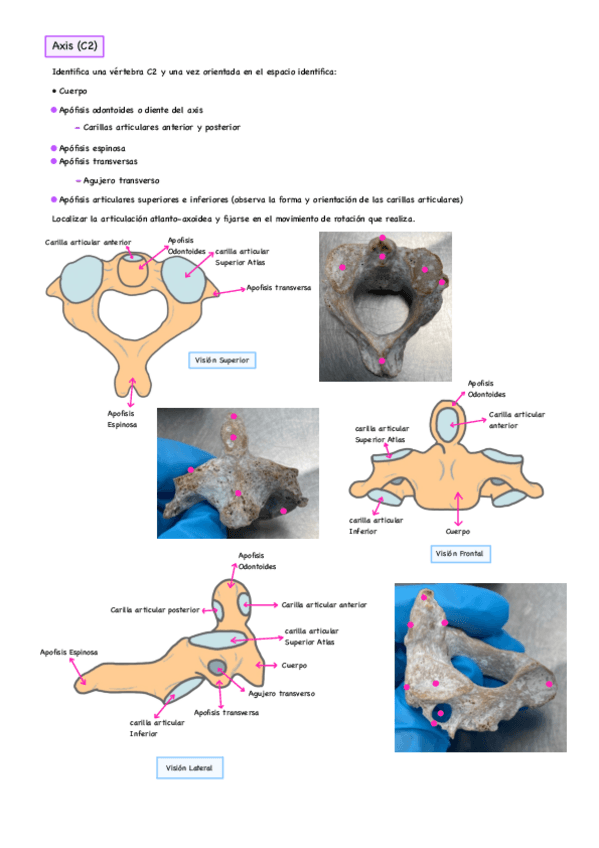 Axis (C2)

Identifica una vértebra C2 y una vez orientada en el espacio identifica:

• Cuerpo

• Apófisis odontoides o diente del axis

– Carillas articulares anterior y posterior

• Apófisis espinosa

• Apófisis transversas

– Agujero transverso

• Apófisis articulares superiores e inferiores (observa la forma y orientación de las carillas articulares)

Localizar la articulación atlanto-axoidea y fijarse en el movimiento de rotación que realiza.

Carilla articular anterior

Apofisis Odontoides

carilla articular Superior Atlas

Apofisis transversa

Visión Superior

Apofisis Espinosa

Apofisis Odontoides

Carilla articular anterior

carilla articular Superior Atlas

carilla articular Inferior

Cuerpo

Visión Frontal

Apofisis Odontoides

Carilla articular posterior

Carilla articular anterior

carilla articular Superior Atlas

Apofisis Espinosa

Cuerpo

Agujero transverso

Apofisis transversa

carilla articular Inferior

Visión Lateral