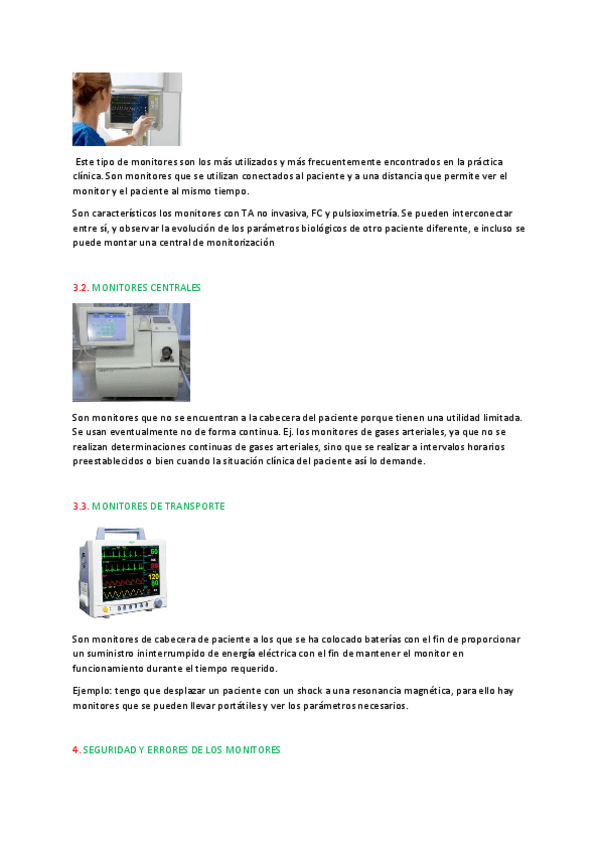 Este tipo de monitores son los más utilizados y más frecuentemente encontrados en la práctica clínica. Son monitores que se utilizan conectados al paciente y a una distancia que permite ver el monitor y el paciente al mismo tiempo.

Son característicos los monitores con TA no invasiva, FC y pulsioximetría. Se pueden interconectar entre sí, y observar la evolución de los parámetros biológicos de otro paciente diferente, e incluso se puede montar una central de monitorización

3.2. MONITORES CENTRALES

Son monitores que no se encuentran a la cabecera del paciente porque tienen una utilidad limitada. Se usan eventualmente no de forma continua. Ej. los monitores de gases arteriales, ya que no se realizan determinaciones continuas de gases arteriales, sino que se realizar a intervalos horarios preestablecidos o bien cuando la situación clínica del paciente así lo demande.

3.3. MONITORES DE TRANSPORTE

Son monitores de cabecera de paciente a los que se ha colocado baterías con el fin de proporcionar un suministro ininterrumpido de energía eléctrica con el fin de mantener el monitor en funcionamiento durante el tiempo requerido.

Ejemplo: tengo que desplazar un paciente con un shock a una resonancia magnética, para ello hay monitores que se pueden llevar portátiles y ver los parámetros necesarios.

4. SEGURIDAD Y ERRORES DE LOS MONITORES