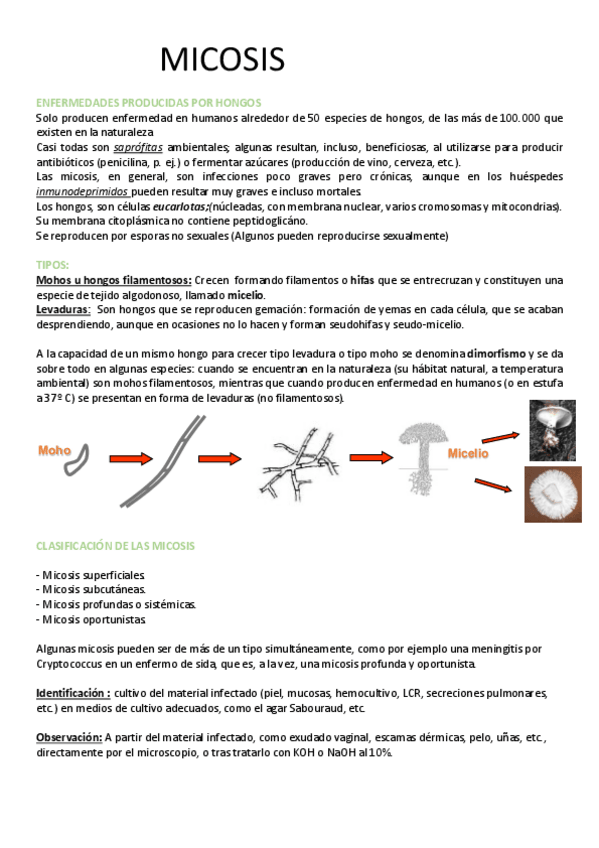 MICOSIS

ENFERMEDADES PRODUCIDAS POR HONGOS
Solo producen enfermedad en humanos alrededor de 50 especies de hongos, de las más de 100.000 que existen en la naturaleza
Casi todas son saprófitas ambientales; algunas resultan, incluso, beneficiosas, al utilizarse para producir antibióticos (penicilina, p. ej.) o fermentar azúcares (producción de vino, cerveza, etc.).
Las micosis, en general, son infecciones poco graves pero crónicas, aunque en los huéspedes inmunodeprimidos pueden resultar muy graves e incluso mortales.
Los hongos, son células eucariotas;(núcleadas, con membrana nuclear, varios cromosomas y mitocondrias).
Su membrana citoplásmica no contiene peptidoglicáno.
Se reproducen por esporas no sexuales (Algunos pueden reproducirse sexualmente)

TIPOS:
Mohos u hongos filamentosos: Crecen formando filamentos o hifas que se entrecruzan y constituyen una especie de tejido algodonoso, llamado micelio.
Levaduras: Son hongos que se reproducen gemación: formación de yemas en cada célula, que se acaban desprendiendo, aunque en ocasiones no lo hacen y forman seudohifas y seudo-micelio.

A la capacidad de un mismo hongo para crecer tipo levadura o tipo moho se denomina dimorfismo y se da sobre todo en algunas especies: cuando se encuentran en la naturaleza (su hábitat natural, a temperatura ambiental) son mohos filamentosos, mientras que cuando producen enfermedad en humanos (o en estufa a 37º C) se presentan en forma de levaduras (no filamentosos).

Moho

Micelio

CLASIFICACIÓN DE LAS MICOSIS

- Micosis superficiales.
- Micosis subcutáneas.
- Micosis profundas o sistémicas.
- Micosis oportunistas.

Algunas micosis pueden ser de más de un tipo simultáneamente, como por ejemplo una meningitis por Cryptococcus en un enfermo de sida, que es, a la vez, una micosis profunda y oportunista.

Identificación : cultivo del material infectado (piel, mucosas, hemocultivo, LCR, secreciones pulmonares, etc.) en medios de cultivo adecuados, como el agar Sabouraud, etc.

Observación: A partir del material infectado, como exudado vaginal, escamas dérmicas, pelo, uñas, etc., directamente por el microscopio, o tras tratarlo con KOH o NaOH al 10%.