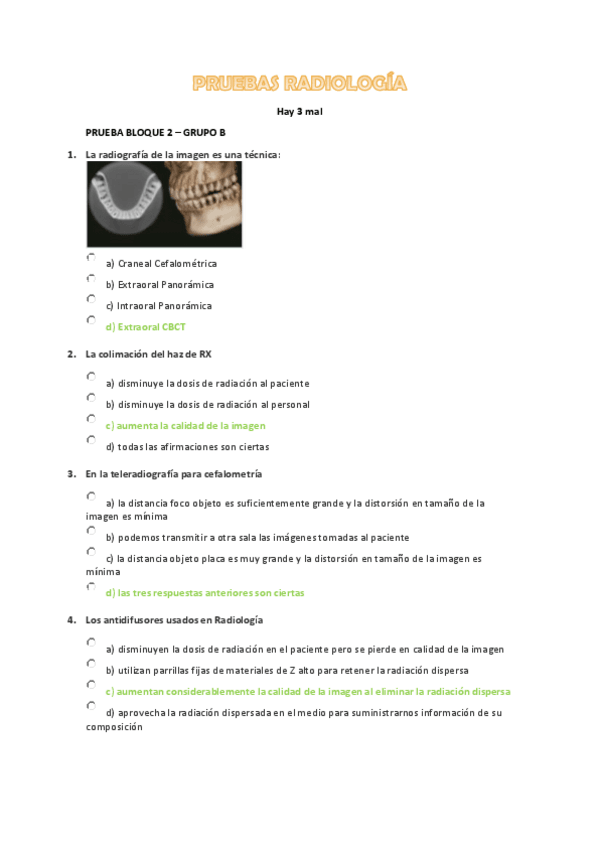 PRUEBAS RADIOLOGÍA

Hay 3 mal

PRUEBA BLOQUE 2 – GRUPO B

1. La radiografía de la imagen es una técnica:

a) Craneal Cefalométrica

b) Extraoral Panorámica

c) Intraoral Panorámica

d) Extraoral CBCT

2. La colimación del haz de RX

a) disminuye la dosis de radiación al paciente

b) disminuye la dosis de radiación al personal

c) aumenta la calidad de la imagen

d) todas las afirmaciones son ciertas

3. En la teleradiografía para cefalometría

a) la distancia foco objeto es suficientemente grande y la distorsión en tamaño de la imagen es mínima

b) podemos transmitir a otra sala las imágenes tomadas al paciente

c) la distancia objeto placa es muy grande y la distorsión en tamaño de la imagen es mínima

d) las tres respuestas anteriores son ciertas

4. Los antidifusores usados en Radiología

a) disminuyen la dosis de radiación en el paciente pero se pierde en calidad de la imagen

b) utilizan parrillas fijas de materiales de Z alto para retener la radiación dispersa

c) aumentan considerablemente la calidad de la imagen al eliminar la radiación dispersa

d) aprovecha la radiación dispersada en el medio para suministrarnos información de su composición