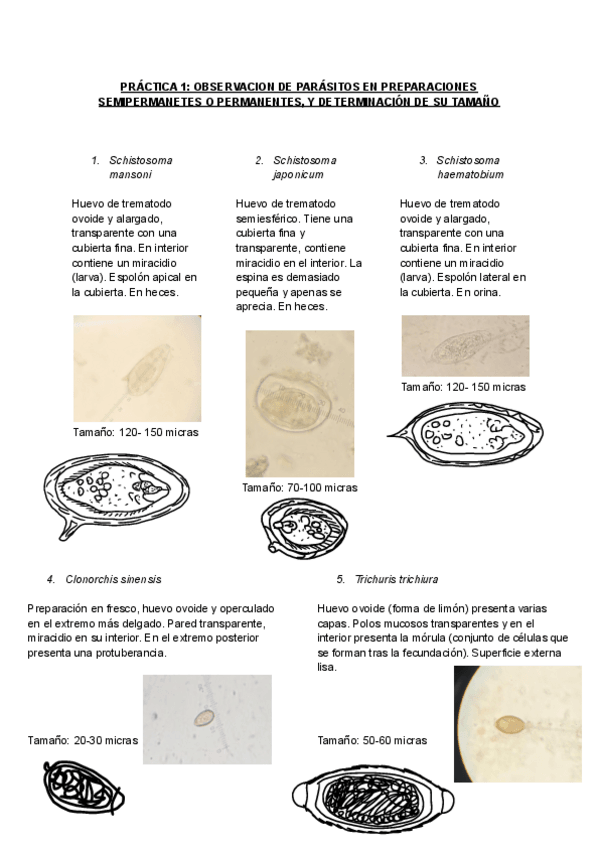 PRÁCTICA 1: OBSERVACION DE PARÁSITOS EN PREPARACIONES SEMIPERMANETES O PERMANENTES, Y DETERMINACIÓN DE SU TAMAÑO

1. Schistosoma mansoni

Huevo de trematodo ovoide y alargado, transparente con una cubierta fina. En interior contiene un miracidio (larva). Espolón apical en la cubierta. En heces.

Tamaño: 120- 150 micras

2. Schistosoma japonicum

Huevo de trematodo semiesférico. Tiene una cubierta fina y transparente, contiene miracidio en el interior. La espina es demasiado pequeña y apenas se aprecia. En heces.

Tamaño: 70-100 micras

3. Schistosoma haematobium

Huevo de trematodo ovoide y alargado, transparente con una cubierta fina. En interior contiene un miracidio (larva). Espolón lateral en la cubierta. En orina.

Tamaño: 120- 150 micras

4. Clonorchis sinensis

Preparación en fresco, huevo ovoide y operculado en el extremo más delgado. Pared transparente, miracidio en su interior. En el extremo posterior presenta una protuberancia.

Tamaño: 20-30 micras

5. Trichuris trichiura

Huevo ovoide (forma de limón) presenta varias capas. Polos mucosos transparentes y en el interior presenta la mórula (conjunto de células que se forman tras la fecundación). Superficie externa lisa.

Tamaño: 50-60 micras