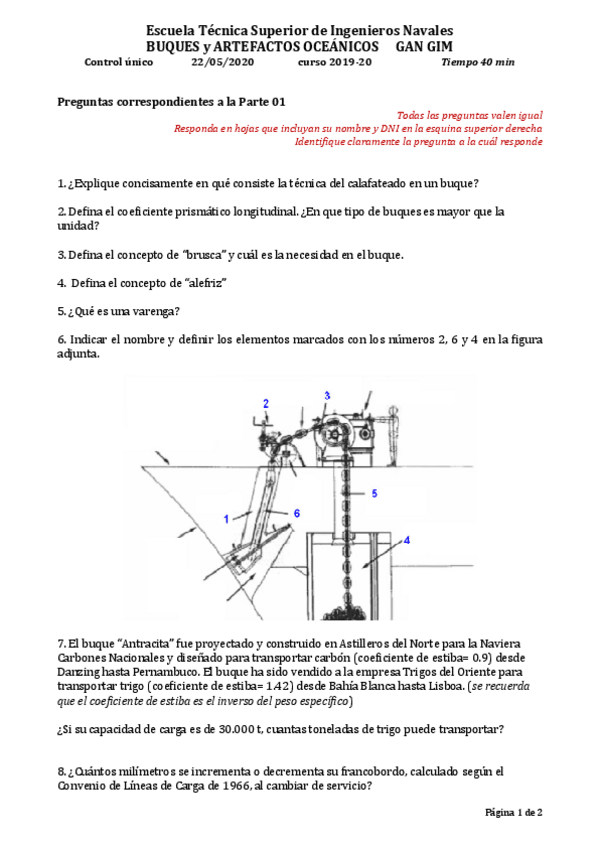 Escuela Técnica Superior de Ingenieros Navales
BUQUES y ARTEFACTOS OCEÁNICOS GAN GIM
Control único 22/05/2020 curso 2019-20 Tiempo 40 min

Preguntas correspondientes a la Parte 01

Todas las preguntas valen igual
Responda en hojas que incluyan su nombre y DNI en la esquina superior derecha
Identifique claramente la pregunta a la cuál responde

1. ¿Explique concisamente en qué consiste la técnica del calafateado en un buque?

2. Defina el coeficiente prismático longitudinal. ¿En que tipo de buques es mayor que la unidad?

3. Defina el concepto de "brusca" y cuál es la necesidad en el buque.

4. Defina el concepto de "alefriz"

5. ¿Qué es una varenga?

6. Indicar el nombre y definir los elementos marcados con los números 2, 6 y 4 en la figura adjunta.

2
3
5
1
6
4

7. El buque "Antracita" fue proyectado y construido en Astilleros del Norte para la Naviera Carbones Nacionales y diseñado para transportar carbón (coeficiente de estiba= 0.9) desde Danzing hasta Pernambuco. El buque ha sido vendido a la empresa Trigos del Oriente para transportar trigo (coeficiente de estiba= 1.42) desde Bahía Blanca hasta Lisboa. (se recuerda que el coeficiente de estiba es el inverso del peso específico)

¿Si su capacidad de carga es de 30.000 t, cuantas toneladas de trigo puede transportar?

8. ¿Cuántos milímetros se incrementa o decrementa su francobordo, calculado según el Convenio de Líneas de Carga de 1966, al cambiar de servicio?

Página 1 de 2