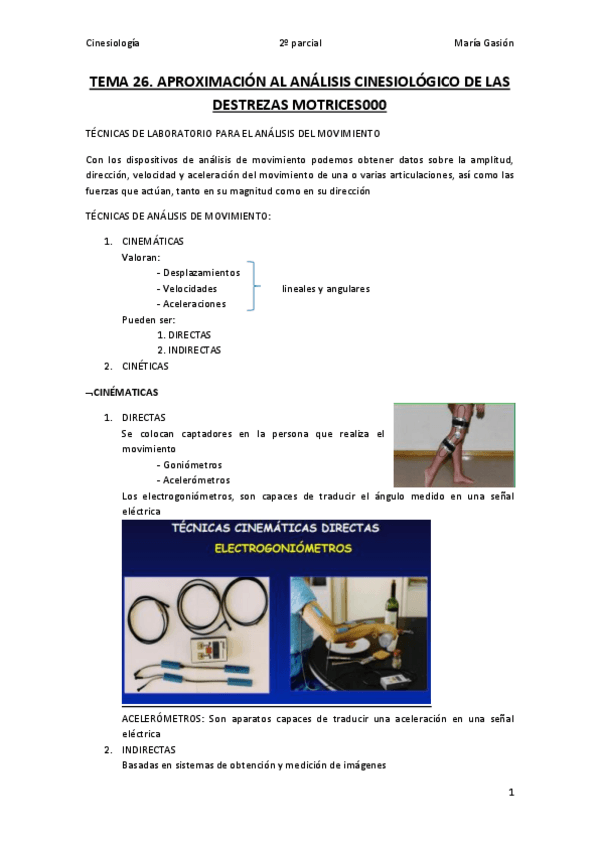 Cinesiología	2º parcial	María Gasión

TEMA 26. APROXIMACIÓN AL ANÁLISIS CINESIOLÓGICO DE LAS DESTREZAS MOTRICES000

TÉCNICAS DE LABORATORIO PARA EL ANÁLISIS DEL MOVIMIENTO

Con los dispositivos de análisis de movimiento podemos obtener datos sobre la amplitud, dirección, velocidad y aceleración del movimiento de una o varias articulaciones, así como las fuerzas que actúan, tanto en su magnitud como en su dirección

TÉCNICAS DE ANÁLISIS DE MOVIMIENTO:

1. CINEMÁTICAS
Valoran:
- Desplazamientos
- Velocidades
- Aceleraciones
lineales y angulares
Pueden ser:
1. DIRECTAS
2. INDIRECTAS
2. CINÉTICAS

¬CINÉMATICAS

1. DIRECTAS
Se colocan captadores en la persona que realiza el movimiento
- Goniómetros
- Acelerómetros
Los electrogoniómetros, son capaces de traducir el ángulo medido en una señal eléctrica

TÉCNICAS CINEMÁTICAS DIRECTAS
ELECTROGONIÓMETROS

ACELERÓMETROS: Son aparatos capaces de traducir una aceleración en una señal eléctrica
2. INDIRECTAS
Basadas en sistemas de obtención y medición de imágenes

1