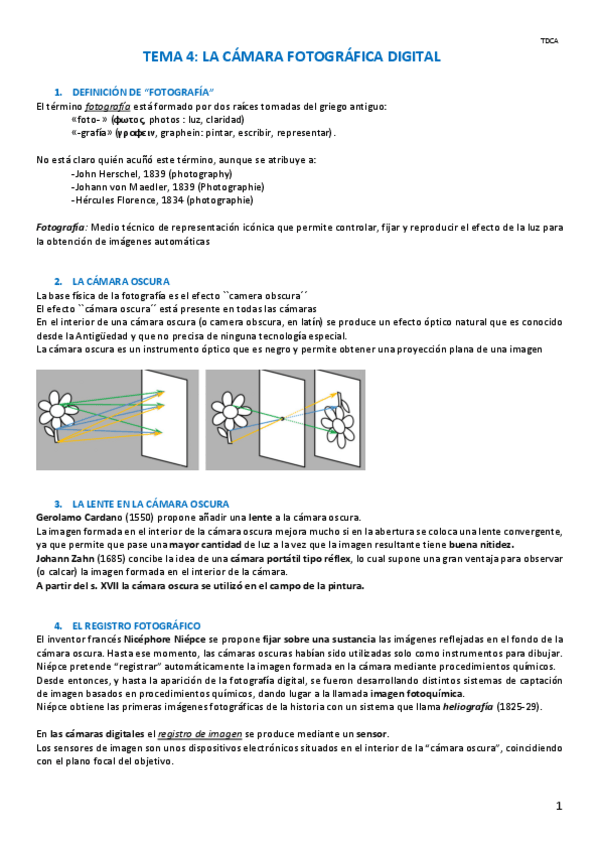 TDCA

TEMA 4: LA CÁMARA FOTOGRÁFICA DIGITAL

1. DEFINICIÓN DE "FOTOGRAFÍA"

El término fotografía está formado por dos raíces tomadas del griego antiguo:
«foto-» (φωτος, photos : luz, claridad)
«-grafía» (γραφειν, graphein: pintar, escribir, representar).

No está claro quién acuñó este término, aunque se atribuye a:
-John Herschel, 1839 (photography)
-Johann von Maedler, 1839 (Photographie)
-Hércules Florence, 1834 (photographie)

Fotografía: Medio técnico de representación icónica que permite controlar, fijar y reproducir el efecto de la luz para la obtención de imágenes automáticas

2. LA CÁMARA OSCURA

La base física de la fotografía es el efecto ``camera obscura´´
El efecto ``cámara oscura´´ está presente en todas las cámaras
En el interior de una cámara oscura (o camera obscura, en latín) se produce un efecto óptico natural que es conocido desde la Antigüedad y que no precisa de ninguna tecnología especial.
La cámara oscura es un instrumento óptico que es negro y permite obtener una proyección plana de una imagen

3. LA LENTE EN LA CÁMARA OSCURA

Gerolamo Cardano (1550) propone añadir una lente a la cámara oscura.
La imagen formada en el interior de la cámara oscura mejora mucho si en la abertura se coloca una lente convergente, ya que permite que pase una mayor cantidad de luz a la vez que la imagen resultante tiene buena nitidez.
Johann Zahn (1685) concibe la idea de una cámara portátil tipo réflex, lo cual supone una gran ventaja para observar (o calcar) la imagen formada en el interior de la cámara.
A partir del s. XVII la cámara oscura se utilizó en el campo de la pintura.

4. EL REGISTRO FOTOGRÁFICO

El inventor francés Nicéphore Niépce se propone fijar sobre una sustancia las imágenes reflejadas en el fondo de la cámara oscura. Hasta ese momento, las cámaras oscuras habían sido utilizadas solo como instrumentos para dibujar.
Niépce pretende "registrar" automáticamente la imagen formada en la cámara mediante procedimientos químicos.
Desde entonces, y hasta la aparición de la fotografía digital, se fueron desarrollando distintos sistemas de captación de imagen basados en procedimientos químicos, dando lugar a la llamada imagen fotoquímica.
Niépce obtiene las primeras imágenes fotográficas de la historia con un sistema que llama heliografía (1825-29).

En las cámaras digitales el registro de imagen se produce mediante un sensor.
Los sensores de imagen son unos dispositivos electrónicos situados en el interior de la "cámara oscura", coincidiendo con el plano focal del objetivo.

1