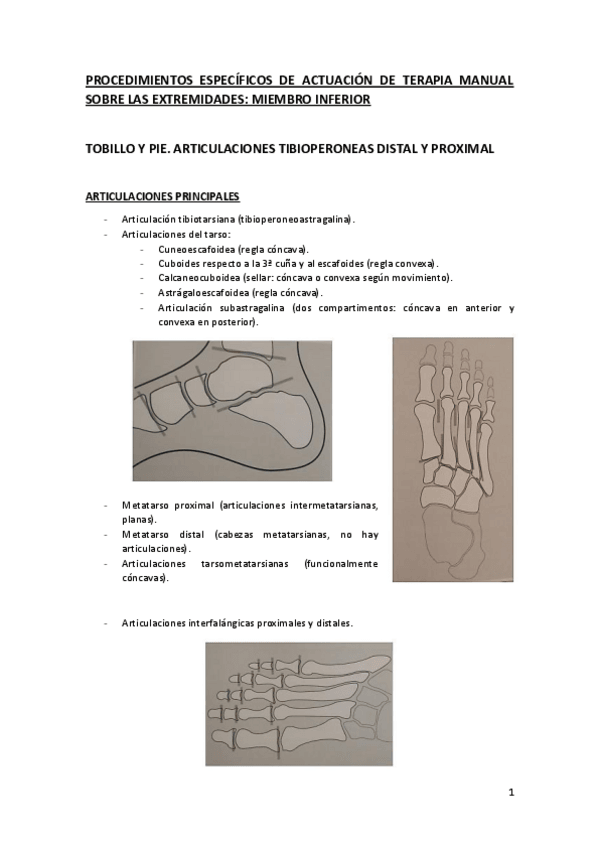 PROCEDIMIENTOS ESPECÍFICOS DE ACTUACIÓN DE TERAPIA MANUAL SOBRE LAS EXTREMIDADES: MIEMBRO INFERIOR

TOBILLO Y PIE. ARTICULACIONES TIBIOPERONEAS DISTAL Y PROXIMAL

ARTICULACIONES PRINCIPALES

- Articulación tibiotarsiana (tibioperoneoastragalina).
- Articulaciones del tarso:
  - Cuneoescafoidea (regla cóncava).
  - Cuboides respecto a la 3ª cuña y al escafoides (regla convexa).
  - Calcaneocuboidea (sellar: cóncava o convexa según movimiento).
  - Astrágaloescafoidea (regla cóncava).
  - Articulación subastragalina (dos compartimentos: cóncava en anterior y convexa en posterior).

- Metatarso proximal (articulaciones intermetatarsianas, planas).
- Metatarso distal (cabezas metatarsianas, no hay articulaciones).
- Articulaciones tarsometatarsianas (funcionalmente cóncavas).

- Articulaciones interfalángicas proximales y distales.

1